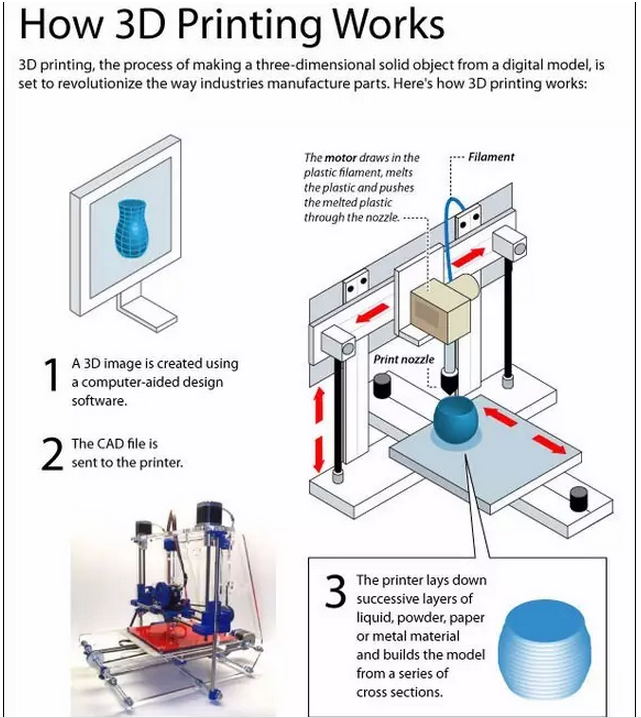 How 3D Printing Works

3D printing, the process of making a three-dimensional solid object from a digital model, is set to revolutionize the way industries manufacture parts. Here's how 3D printing works:

The motor draws in the plastic filament, melts the plastic and pushes the melted plastic through the nozzle.

Filament

Print nozzle

1 A 3D image is created using a computer-aided design software.

2 The CAD file is sent to the printer.

3 The printer lays down successive layers of liquid, powder, paper or metal material and builds the model from a series of cross sections.