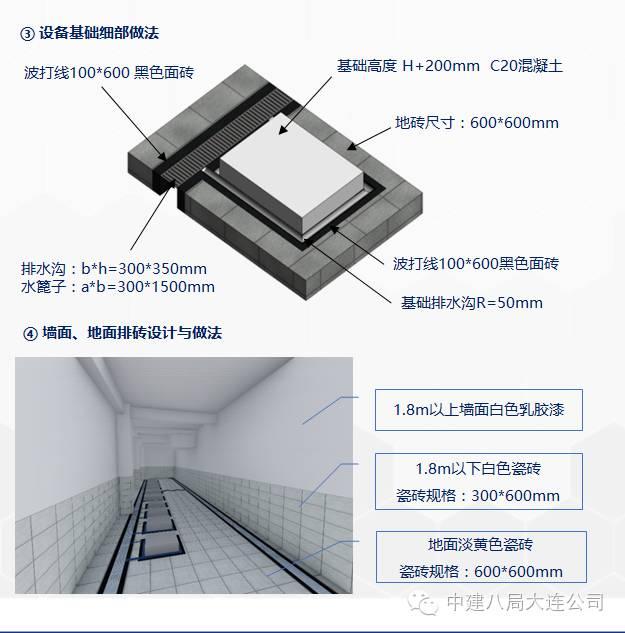 ③ 设备基础细部做法

波打线100*600 黑色面砖

基础高度 H+200mm C20混凝土

地砖尺寸：600*600mm

排水沟：b*h=300*350mm
水篦子：a*b=300*1500mm

波打线100*600黑色面砖

基础排水沟R=50mm

④ 墙面、地面排砖设计与做法

1.8m以上墙面白色乳胶漆

1.8m以下白色瓷砖
瓷砖规格：300*600mm

地面淡黄色瓷砖
瓷砖规格：600*600mm

中建八局大连公司