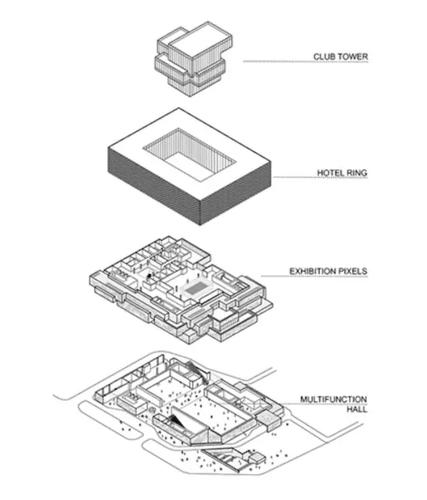 CLUB TOWER

HOTEL RING

EXHIBITION PIXELS

MULTIFUNCTION HALL