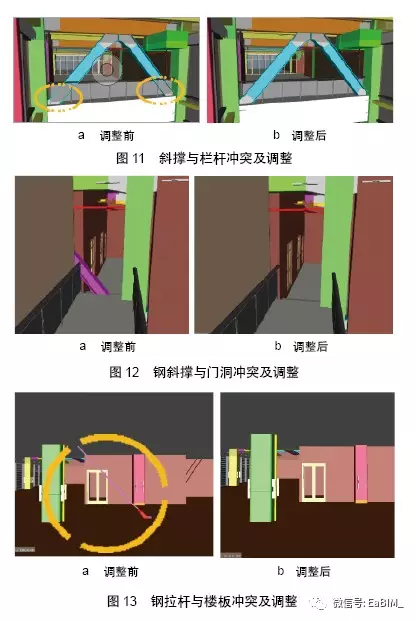 a　调整前

b　调整后

图 11　斜撑与栏杆冲突及调整

a　调整前

b　调整后

图 12　钢斜撑与门洞冲突及调整

a　调整前

b　调整后

图 13　钢拉杆与楼板冲突及调整

微信号: EaBIM_