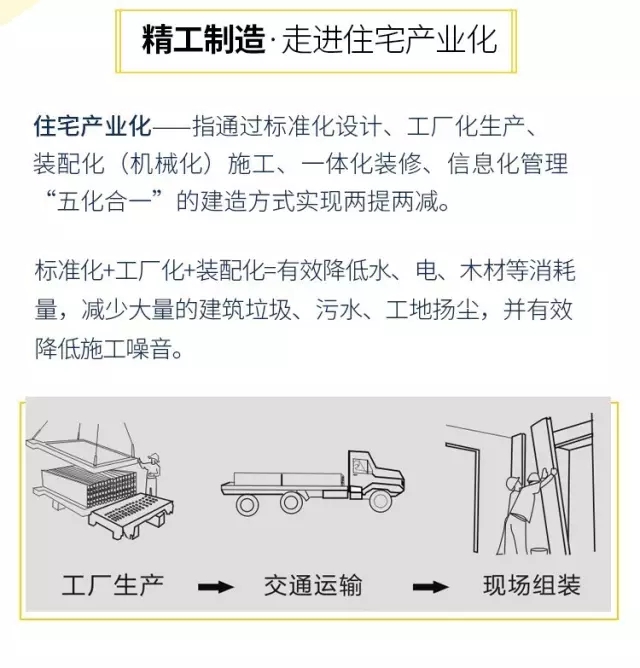 精工制造·走进住宅产业化

住宅产业化——指通过标准化设计、工厂化生产、装配化（机械化）施工、一体化装修、信息化管理“五化合一”的建造方式实现两提两减。

标准化+工厂化+装配化=有效降低水、电、木材等消耗量，减少大量的建筑垃圾、污水、工地扬尘，并有效降低施工噪音。

工厂生产 → 交通运输 → 现场组装