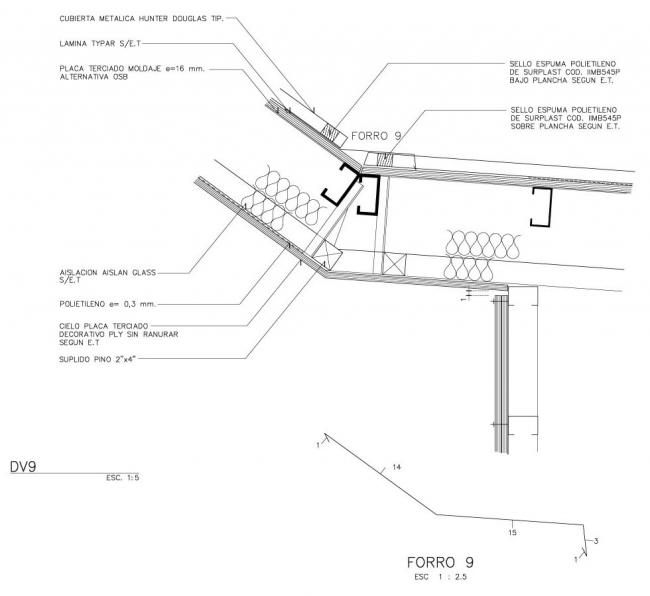 CUBIERTA METALICA HUNTER DOUGLAS TIP.

LAMINA TYPAR S/E.T

PLACA TERCIADO MOLDAJE e=16 mm.
ALTERNATIVA OSB

SELLO ESPUMA POLIETILENO
DE SURPLAST COD. IIMB545P
BAJO PLANCHA SEGUN E.T.

SELLO ESPUMA POLIETILENO
DE SURPLAST COD. IIMB545P
SOBRE PLANCHA SEGUN E.T.

FORRO 9

AISLACION AISLAN GLASS
S/E.T

POLIETILENO e= 0,3 mm.

CIELO PLACA TERCIADO
DECORATIVO PLY SIN RANURAR
SEGUN E.T

SUPLIDO PINO 2"x4"

DV9
ESC. 1:5

1
14
15
3
1

FORRO 9
ESC 1 : 2.5