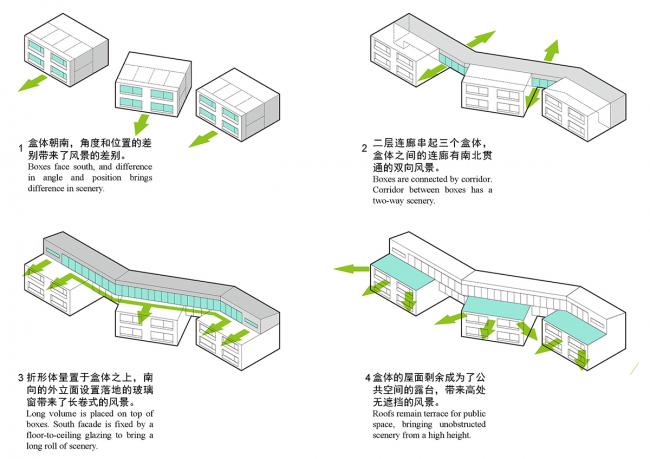 1 盒体朝南，角度和位置的差别带来了风景的差别。
Boxes face south, and difference in angle and position brings difference in scenery.

2 二层连廊串起三个盒体，盒体之间的连廊有南北贯通的双向风景。
Boxes are connected by corridor. Corridor between boxes has a two-way scenery.

3 折形体量置于盒体之上，南向的外立面设置落地的玻璃窗带来了长卷式的风景。
Long volume is placed on top of boxes. South facade is fixed by a floor-to-ceiling glazing to bring a long roll of scenery.

4 盒体的屋面剩余成为了公共空间的露台，带来高处无遮挡的风景。
Roofs remain terrace for public space, bringing unobstructed scenery from a high height.