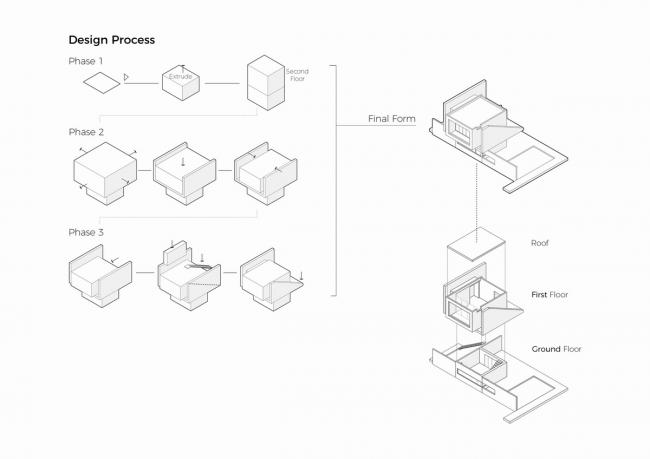 Design Process

Phase 1

Extrude

Second Floor

Phase 2

Phase 3

Final Form

Roof

First Floor

Ground Floor