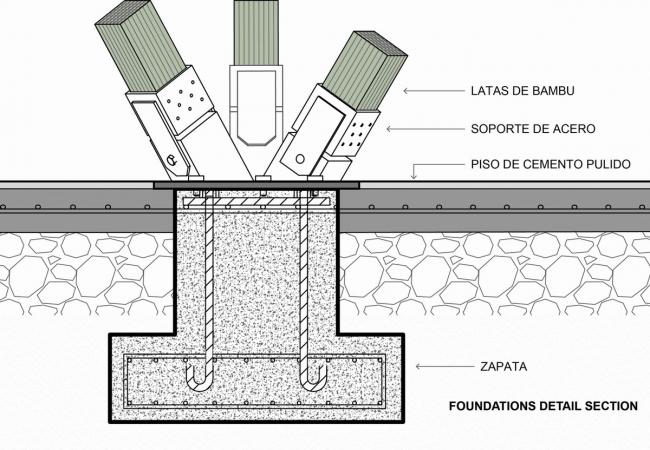 LATAS DE BAMBU

SOPORTE DE ACERO

PISO DE CEMENTO PULIDO

ZAPATA

FOUNDATIONS DETAIL SECTION