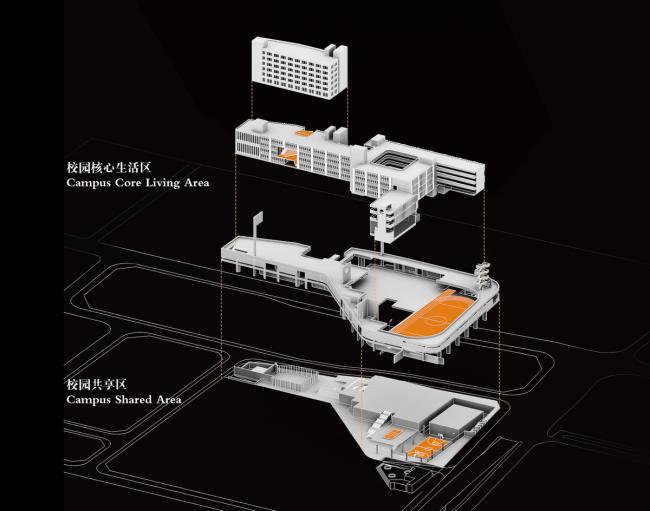 校园核心生活区
Campus Core Living Area

校园共享区
Campus Shared Area