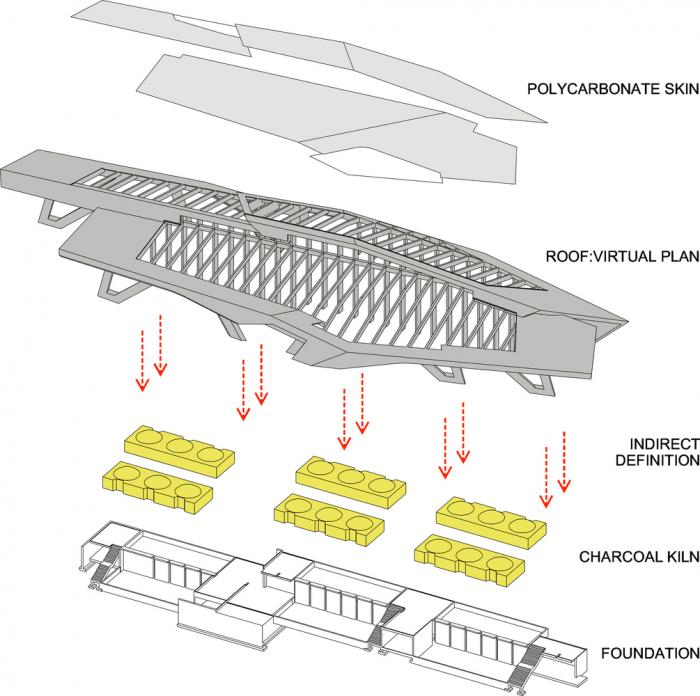 POLYCARBONATE SKIN

ROOF:VIRTUAL PLAN

INDIRECT DEFINITION

CHARCOAL KILN

FOUNDATION