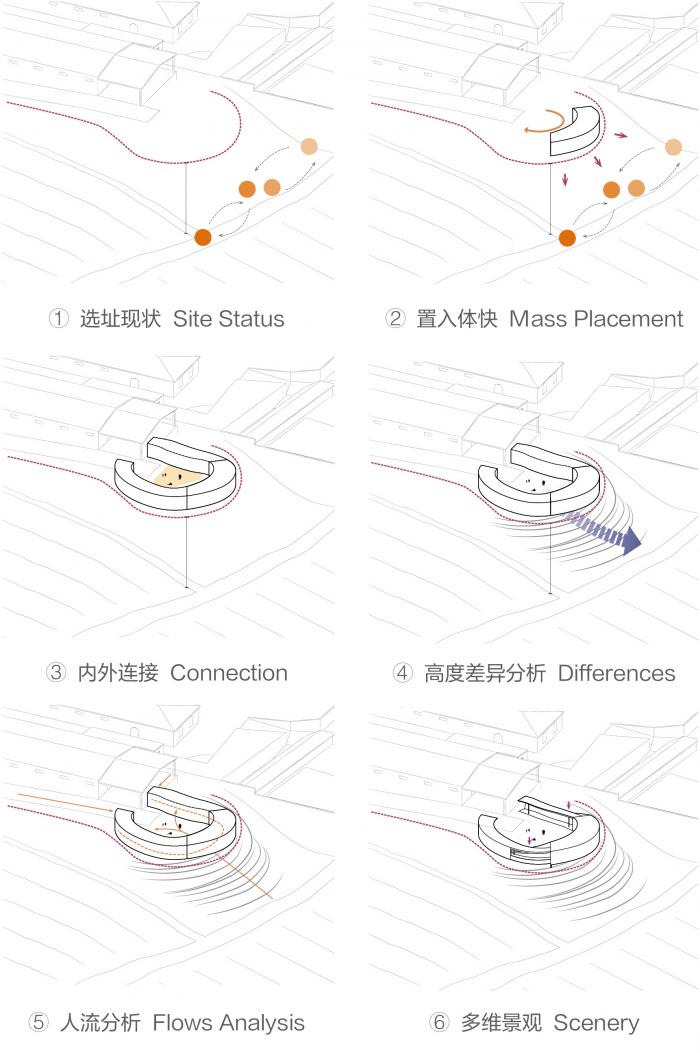 ① 选址现状 Site Status

② 置入体快 Mass Placement

③ 内外连接 Connection

④ 高度差异分析 Differences

⑤ 人流分析 Flows Analysis

⑥ 多维景观 Scenery