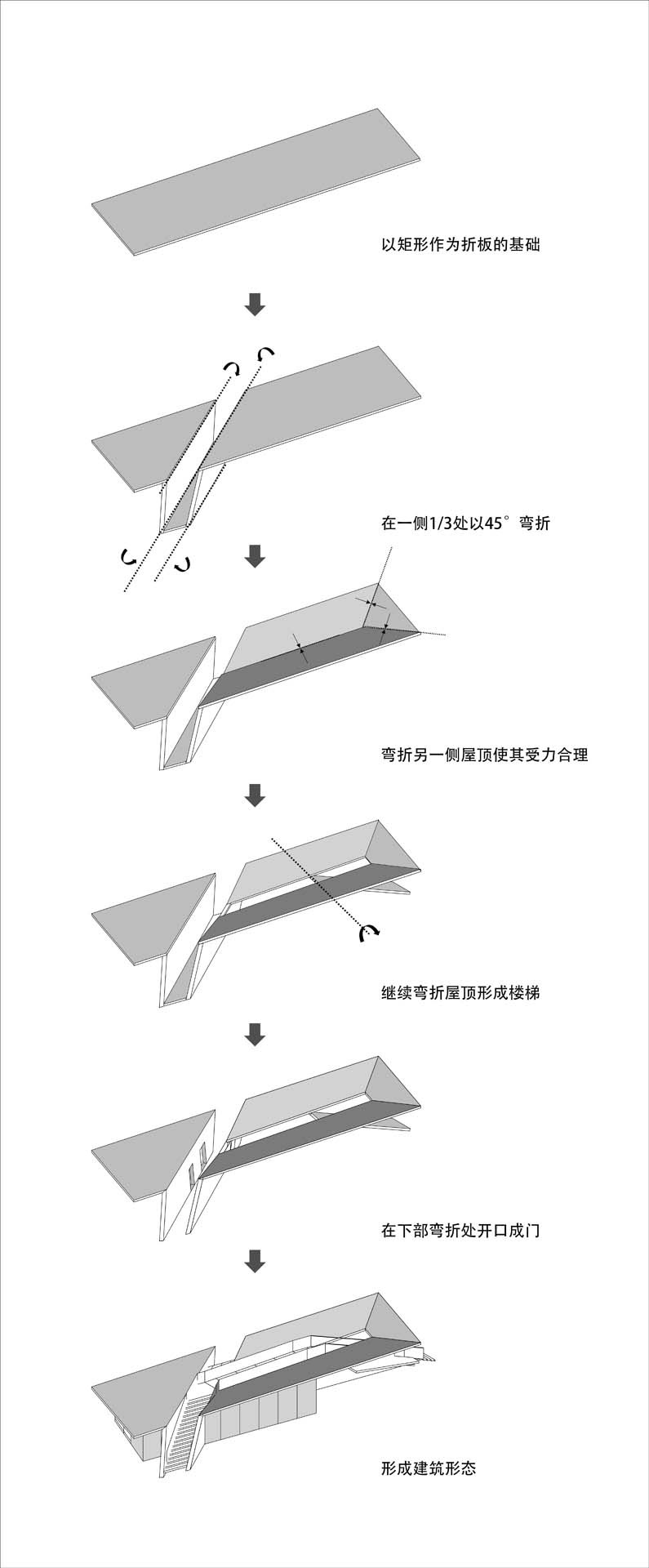 以矩形作为折板的基础

在一侧1/3处以45°弯折

弯折另一侧屋顶使其受力合理

继续弯折屋顶形成楼梯

在下部弯折处开口成门

形成建筑形态