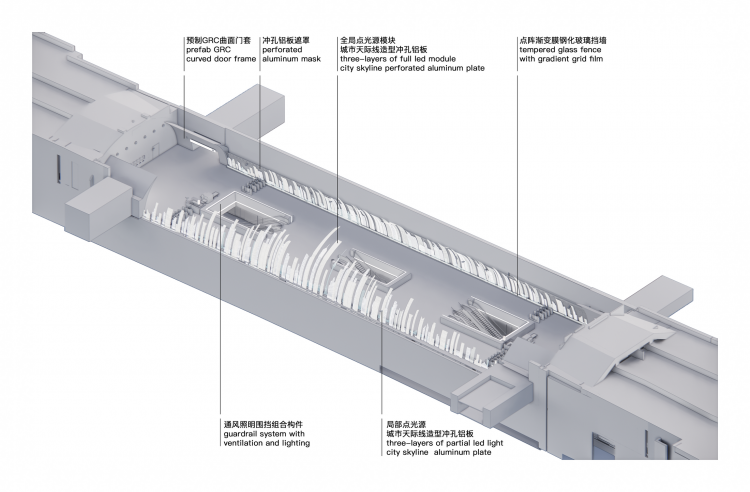 预制GRC曲面门套
prefab GRC
curved door frame

冲孔铝板遮罩
perforated
aluminum mask

全局点光源模块
城市天际线造型冲孔铝板
three-layers of full led module
city skyline perforated aluminum plate

点阵渐变膜钢化玻璃挡墙
tempered glass fence
with gradient grid film

通风照明围挡组合构件
guardrail system with
ventilation and lighting

局部点光源
城市天际线造型冲孔铝板
three-layers of partial led light
city skyline aluminum plate