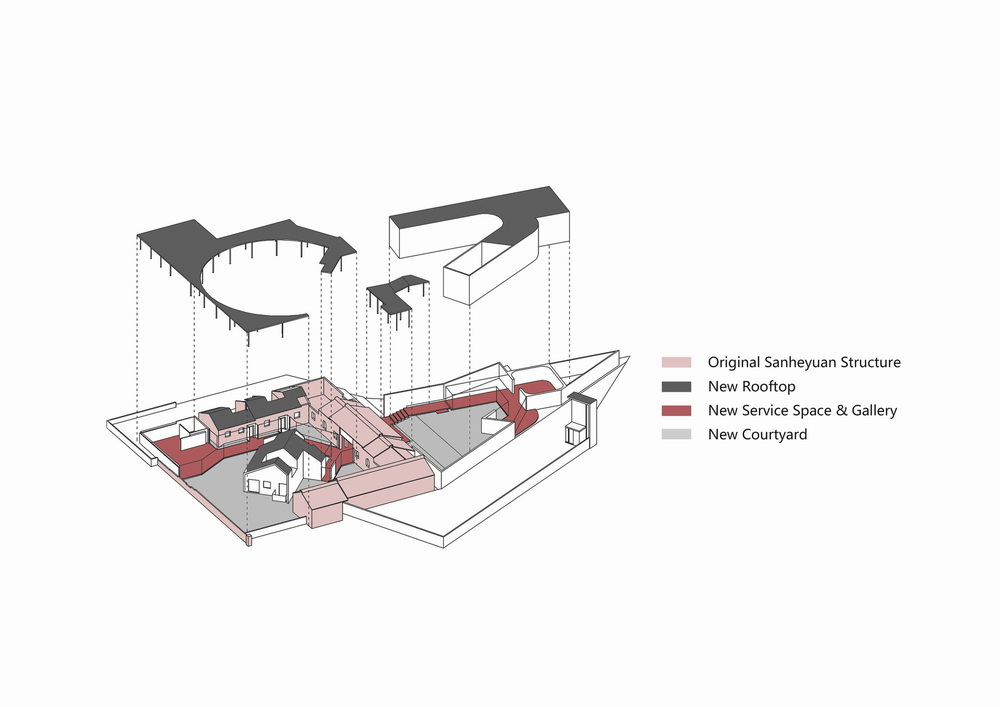 Original Sanheyuan Structure
New Rooftop
New Service Space & Gallery
New Courtyard