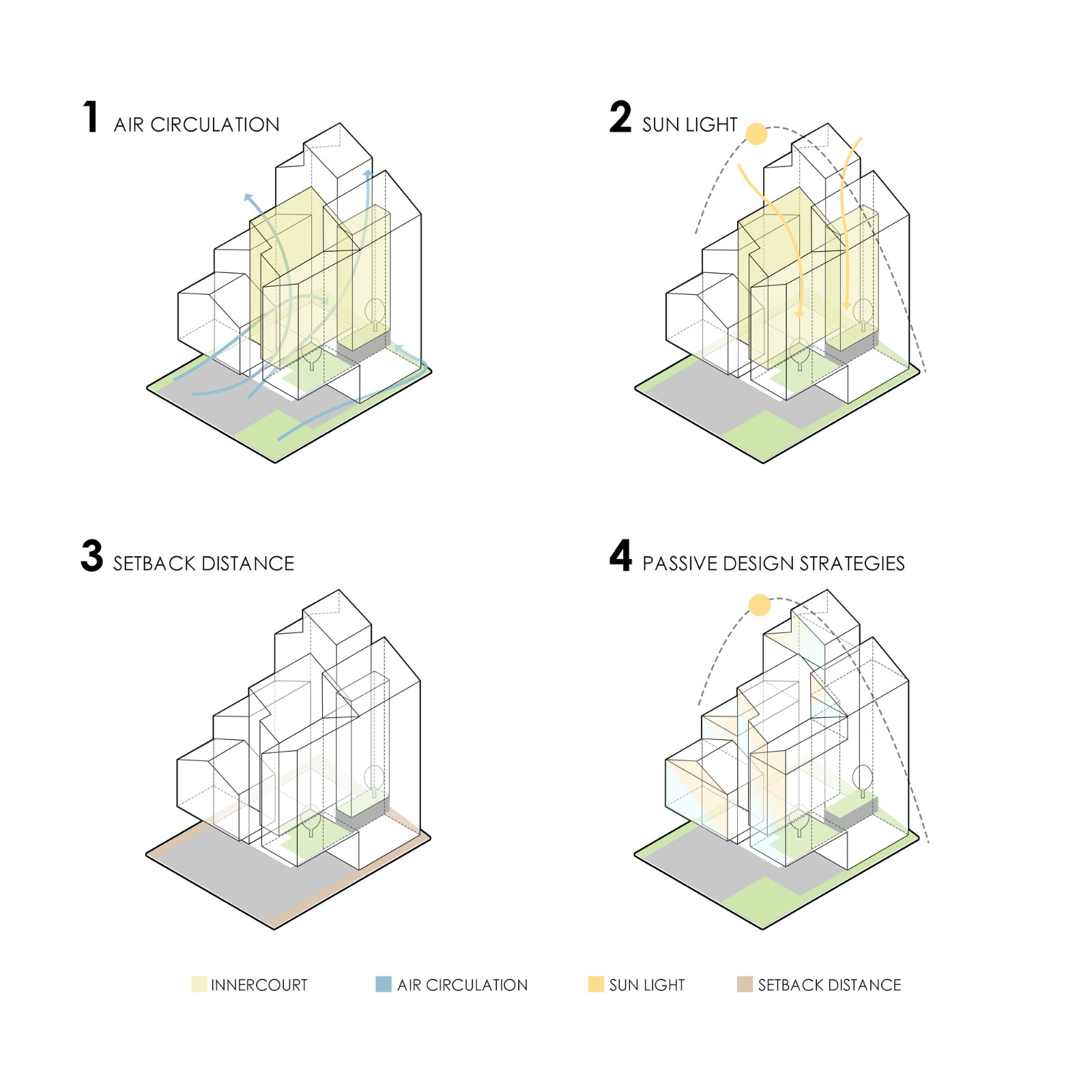 1 AIR CIRCULATION

2 SUN LIGHT

3 SETBACK DISTANCE

4 PASSIVE DESIGN STRATEGIES

INNERCOURT

AIR CIRCULATION

SUN LIGHT

SETBACK DISTANCE