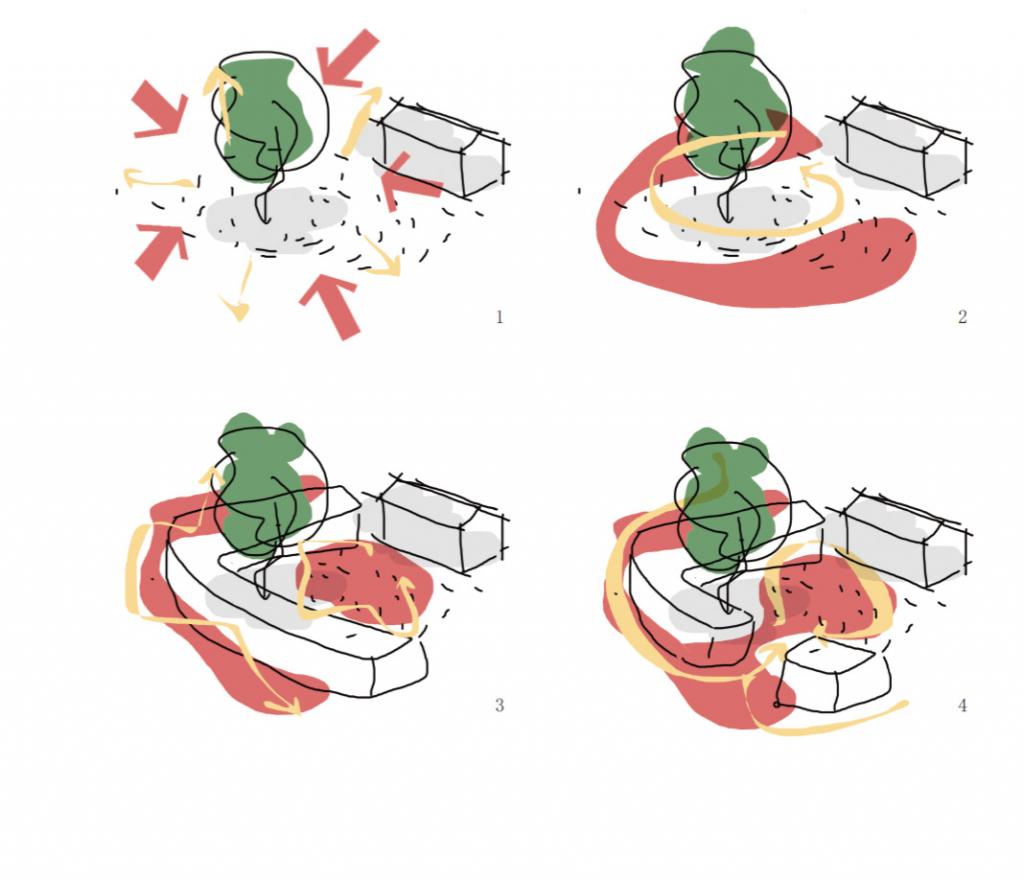 1

2

3

4