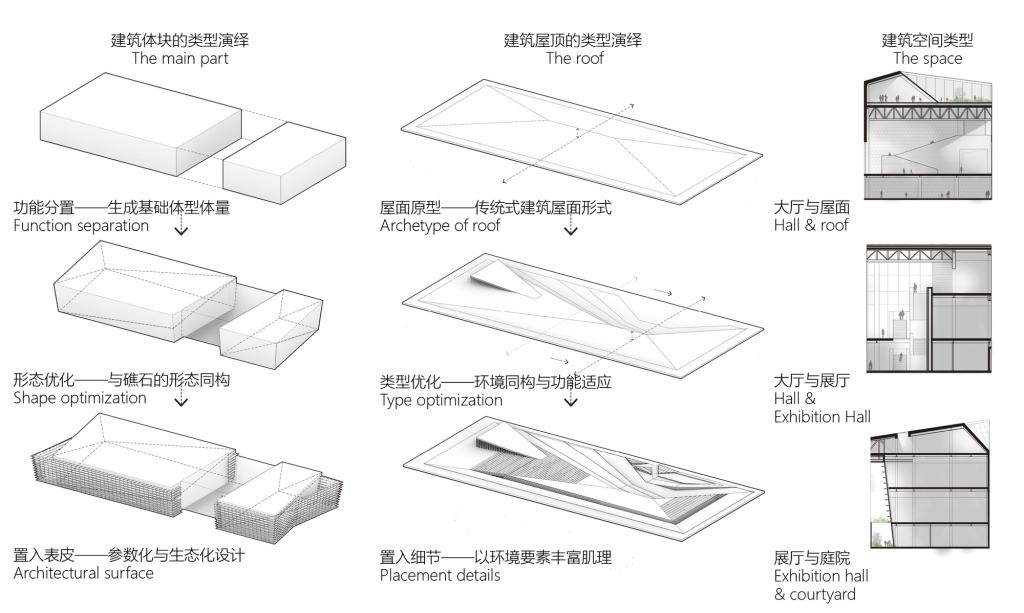 建筑体块的类型演绎
The main part

功能分置——生成基础体型体量
Function separation

形态优化——与礁石的形态同构
Shape optimization

置入表皮——参数化与生态化设计
Architectural surface

建筑屋顶的类型演绎
The roof

屋面原型——传统式建筑屋面形式
Archetype of roof

类型优化——环境同构与功能适应
Type optimization

置入细节——以环境要素丰富肌理
Placement details

建筑空间类型
The space

大厅与屋面
Hall & roof

大厅与展厅
Hall & Exhibition Hall

展厅与庭院
Exhibition hall & courtyard