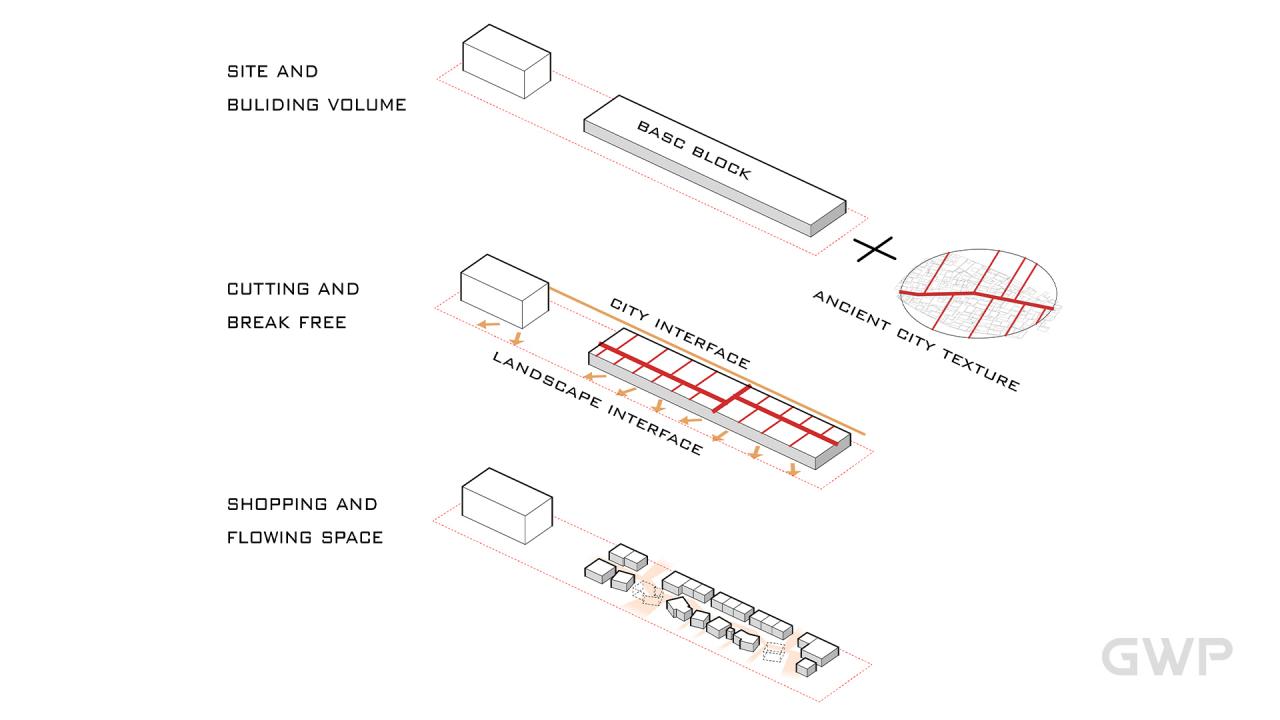 SITE AND
BULIDING VOLUME

BASC BLOCK

ANCIENT CITY TEXTURE

CUTTING AND
BREAK FREE

CITY INTERFACE

LANDSCAPE INTERFACE

SHOPPING AND
FLOWING SPACE

GWP