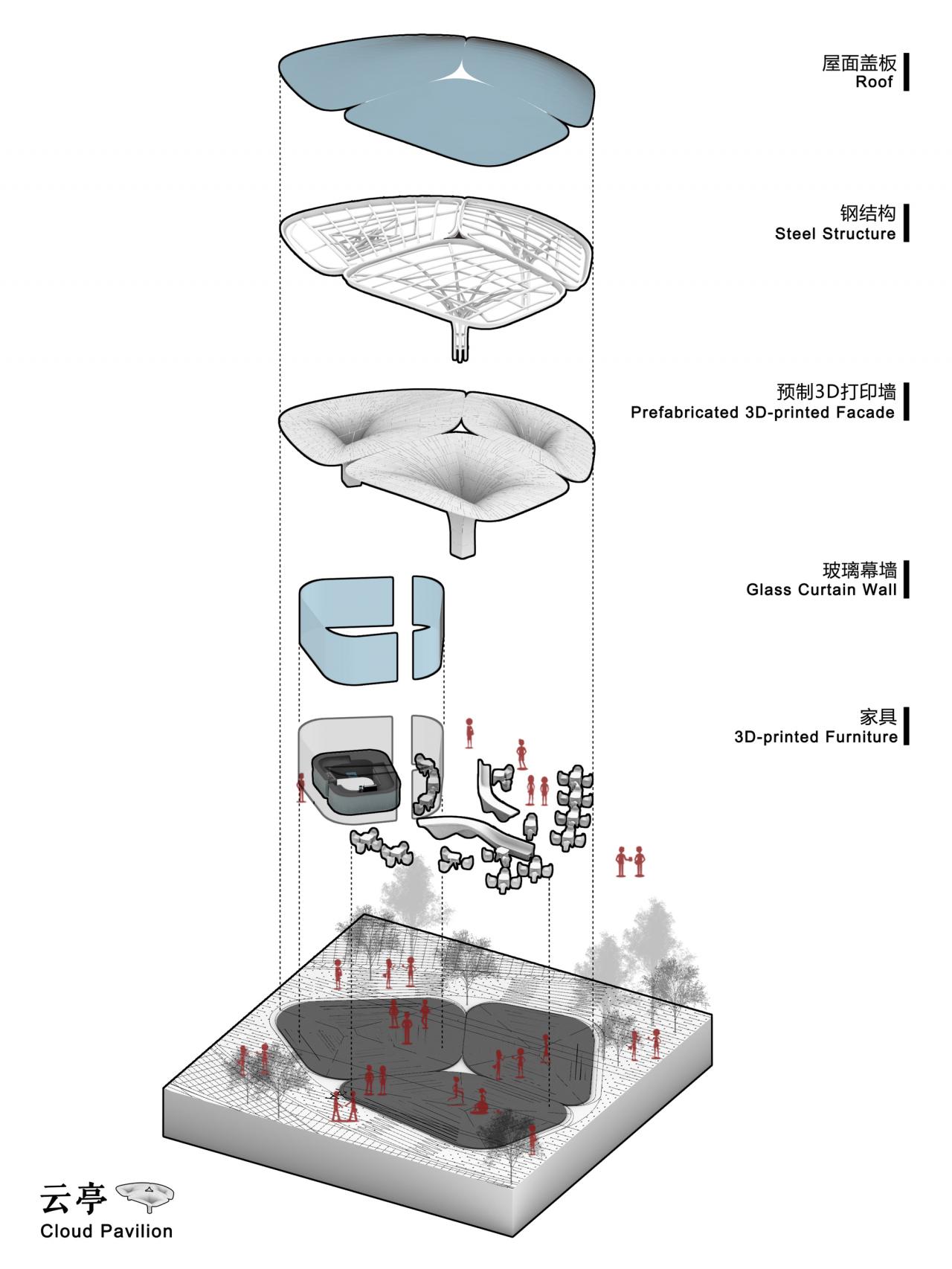 屋面盖板
Roof

钢结构
Steel Structure

预制3D打印墙
Prefabricated 3D-printed Facade

玻璃幕墙
Glass Curtain Wall

家具
3D-printed Furniture

云亭
Cloud Pavilion