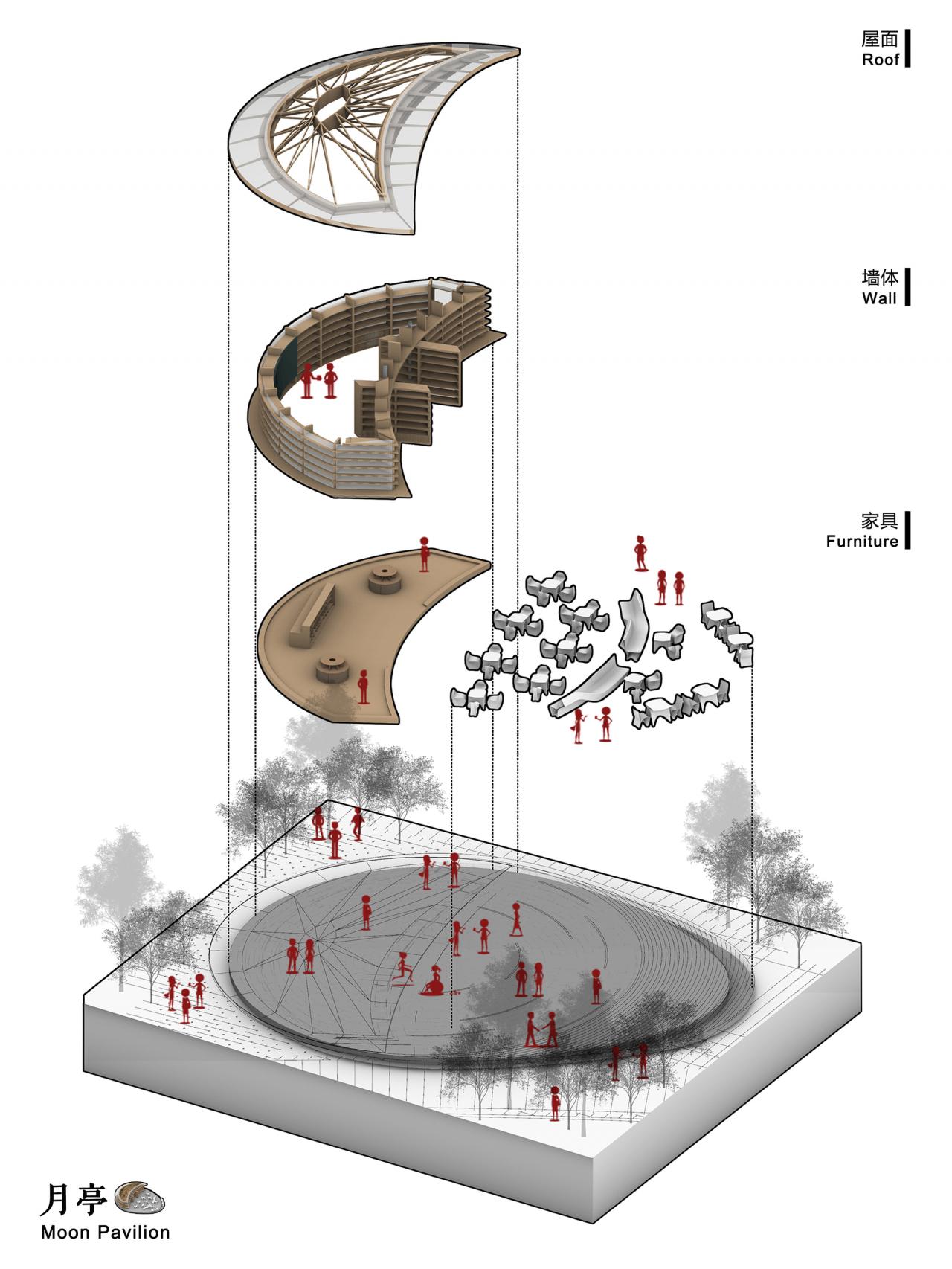 屋面
Roof

墙体
Wall

家具
Furniture

月亭
Moon Pavilion