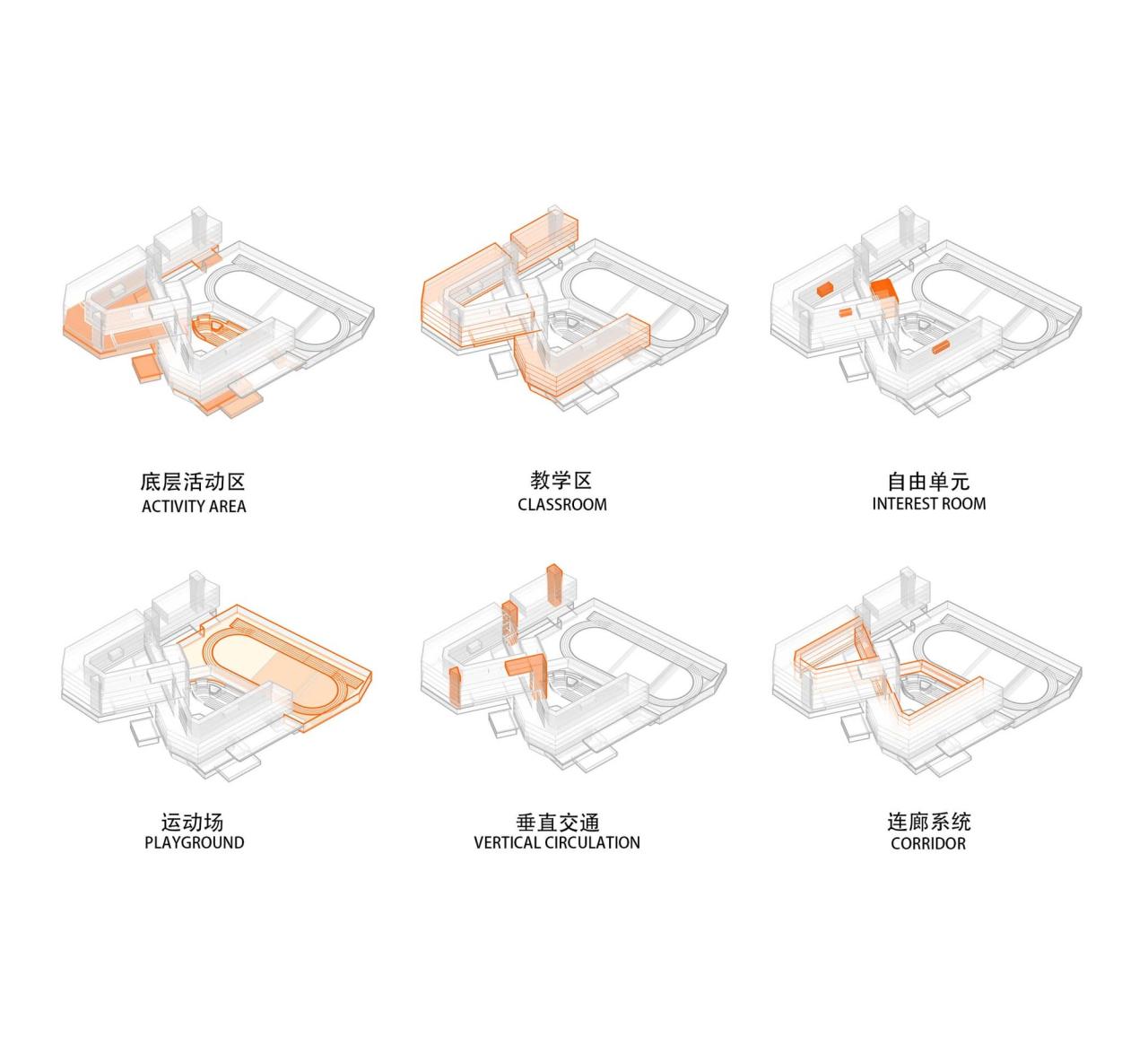 底层活动区
ACTIVITY AREA

教学区
CLASSROOM

自由单元
INTEREST ROOM

运动场
PLAYGROUND

垂直交通
VERTICAL CIRCULATION

连廊系统
CORRIDOR