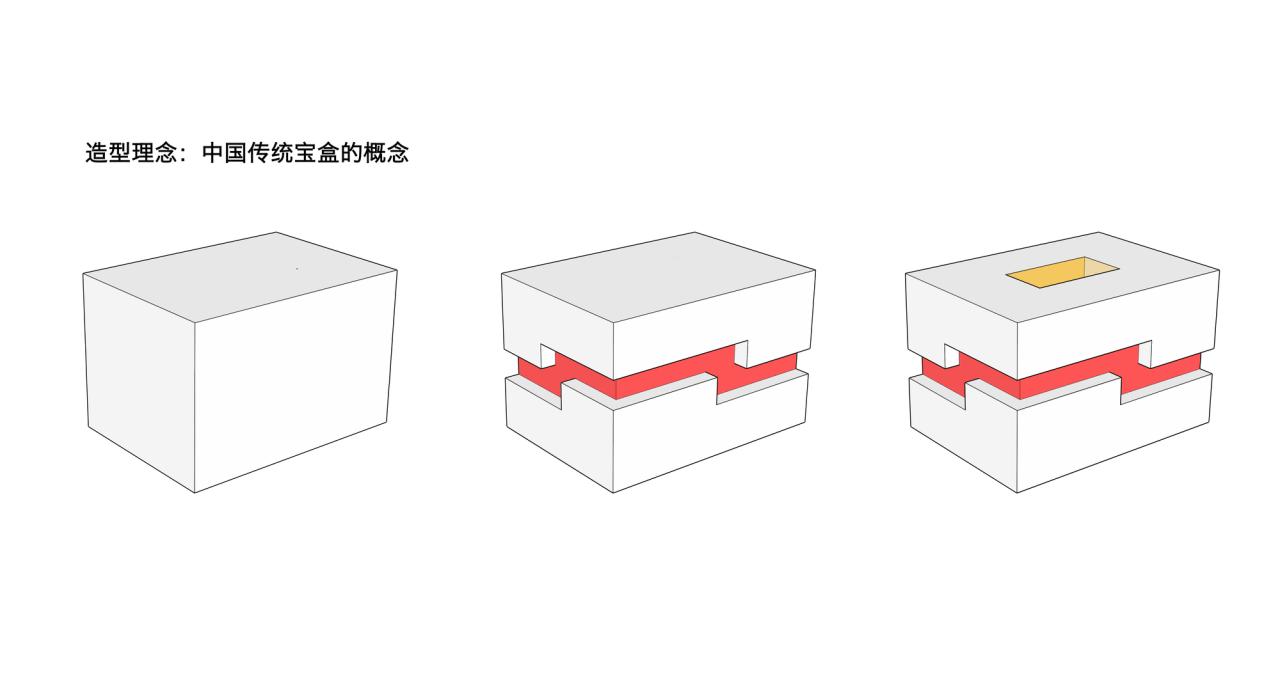 造型理念：中国传统宝盒的概念