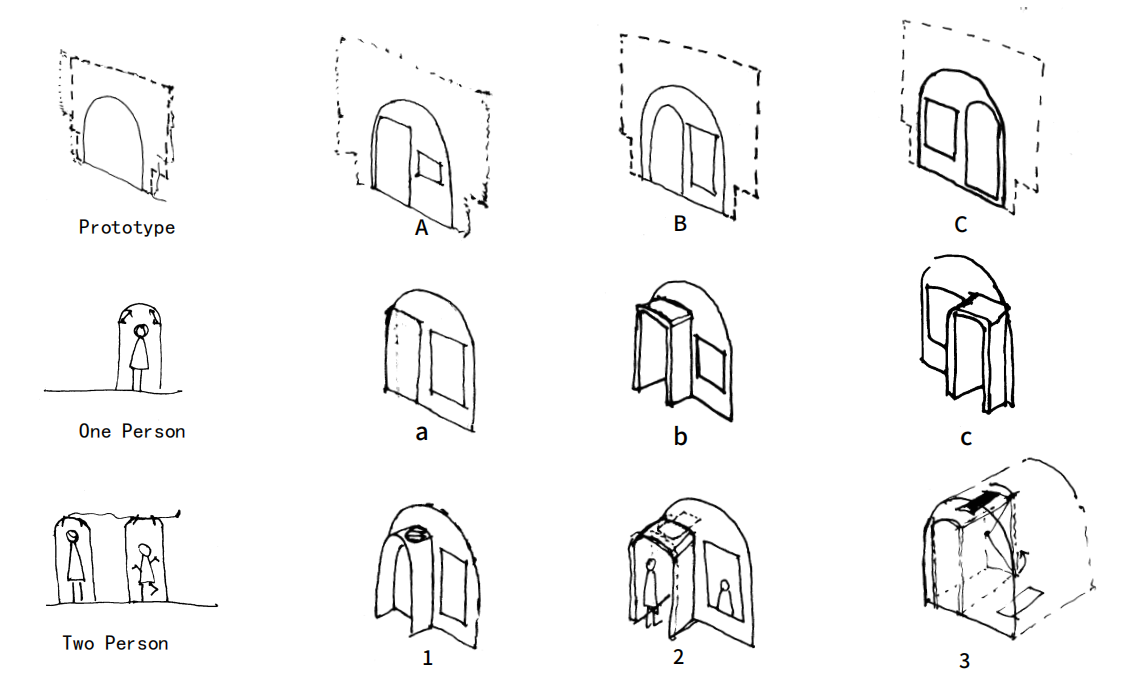 Prototype

A

B

C

One Person

a

b

c

Two Person

1

2

3