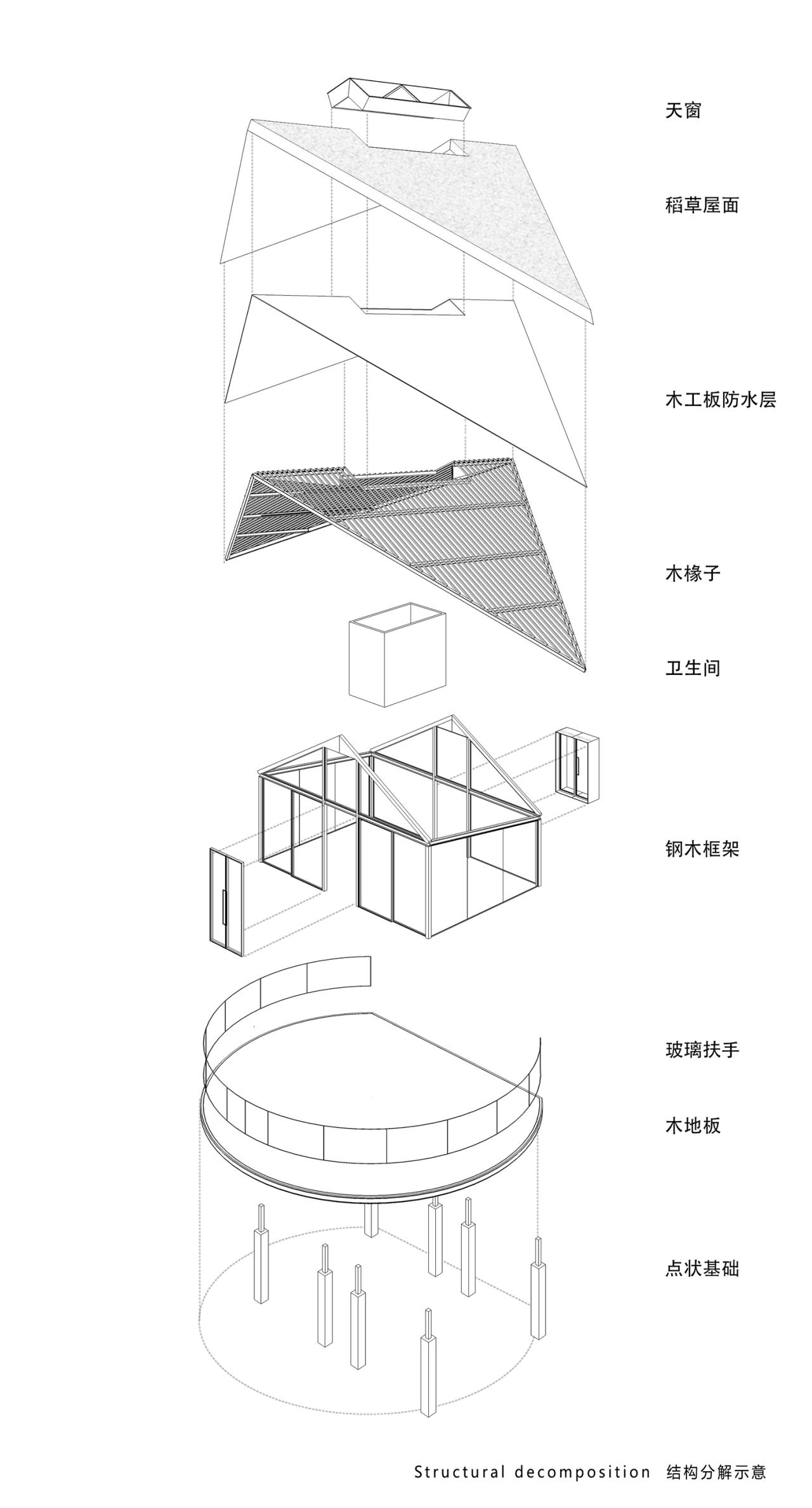 天窗

稻草屋面

木工板防水层

木椽子

卫生间

钢木框架

玻璃扶手

木地板

点状基础

Structural decomposition 结构分解示意