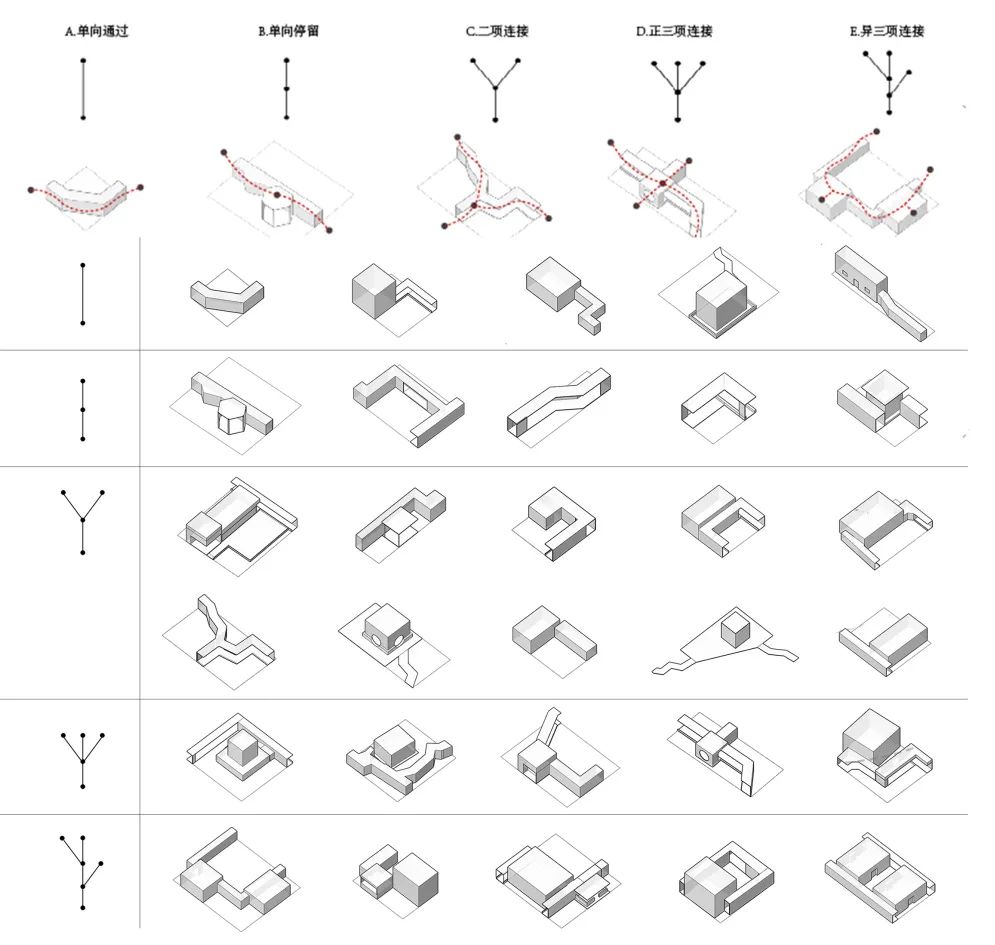 A.单向通过

B.单向停留

C.二项连接

D.正三项连接

E.异三项连接