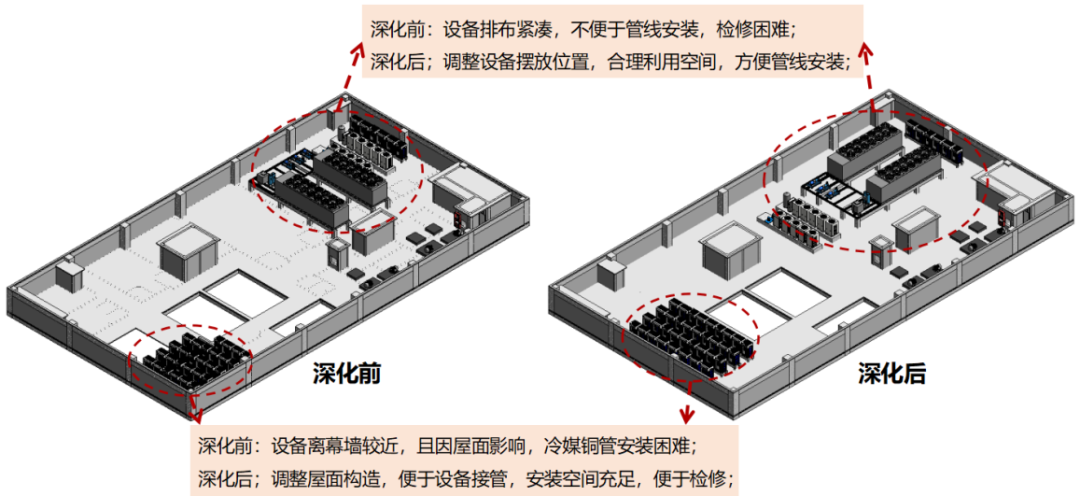 深化前：设备排布紧凑，不便于管线安装，检修困难；
深化后；调整设备摆放位置，合理利用空间，方便管线安装；

深化前

深化后

深化前：设备离幕墙较近，且因屋面影响，冷媒铜管安装困难；
深化后；调整屋面构造，便于设备接管，安装空间充足，便于检修；