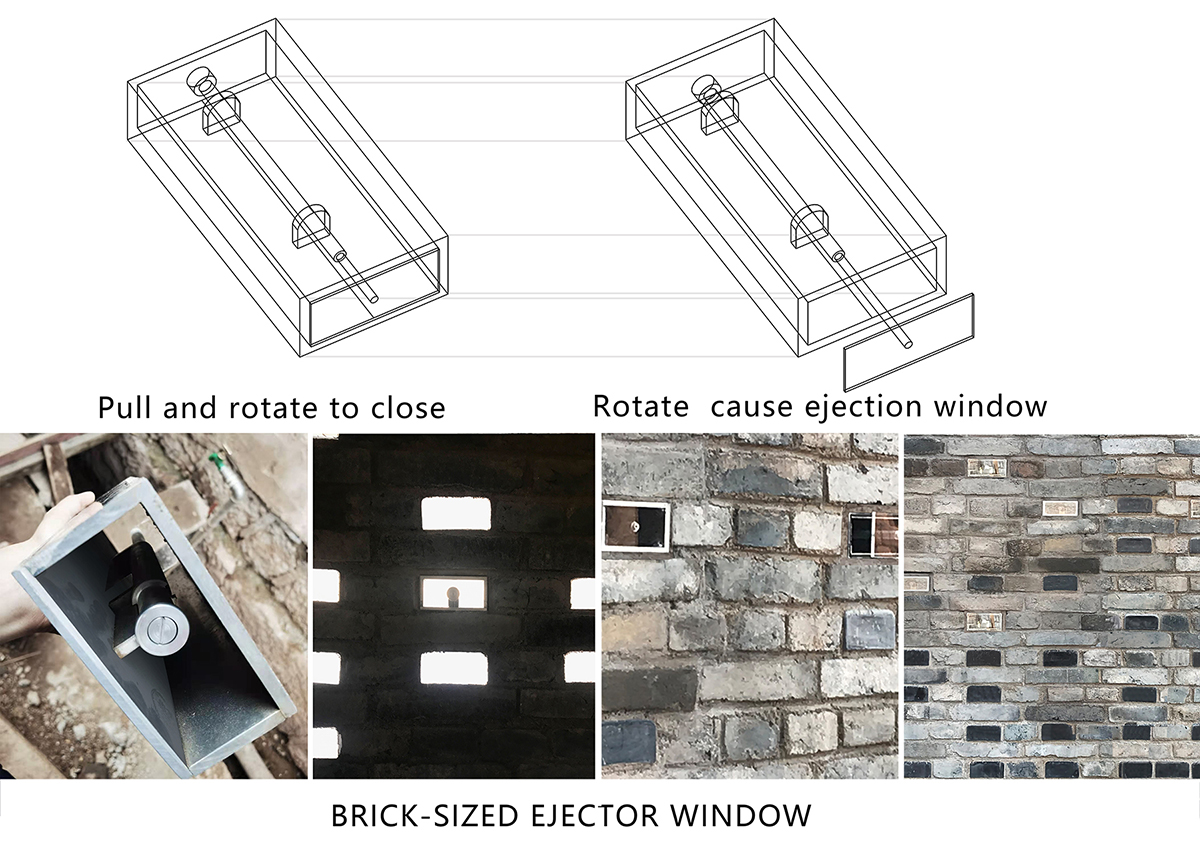 Pull and rotate to close

Rotate  cause ejection window

BRICK-SIZED EJECTOR WINDOW