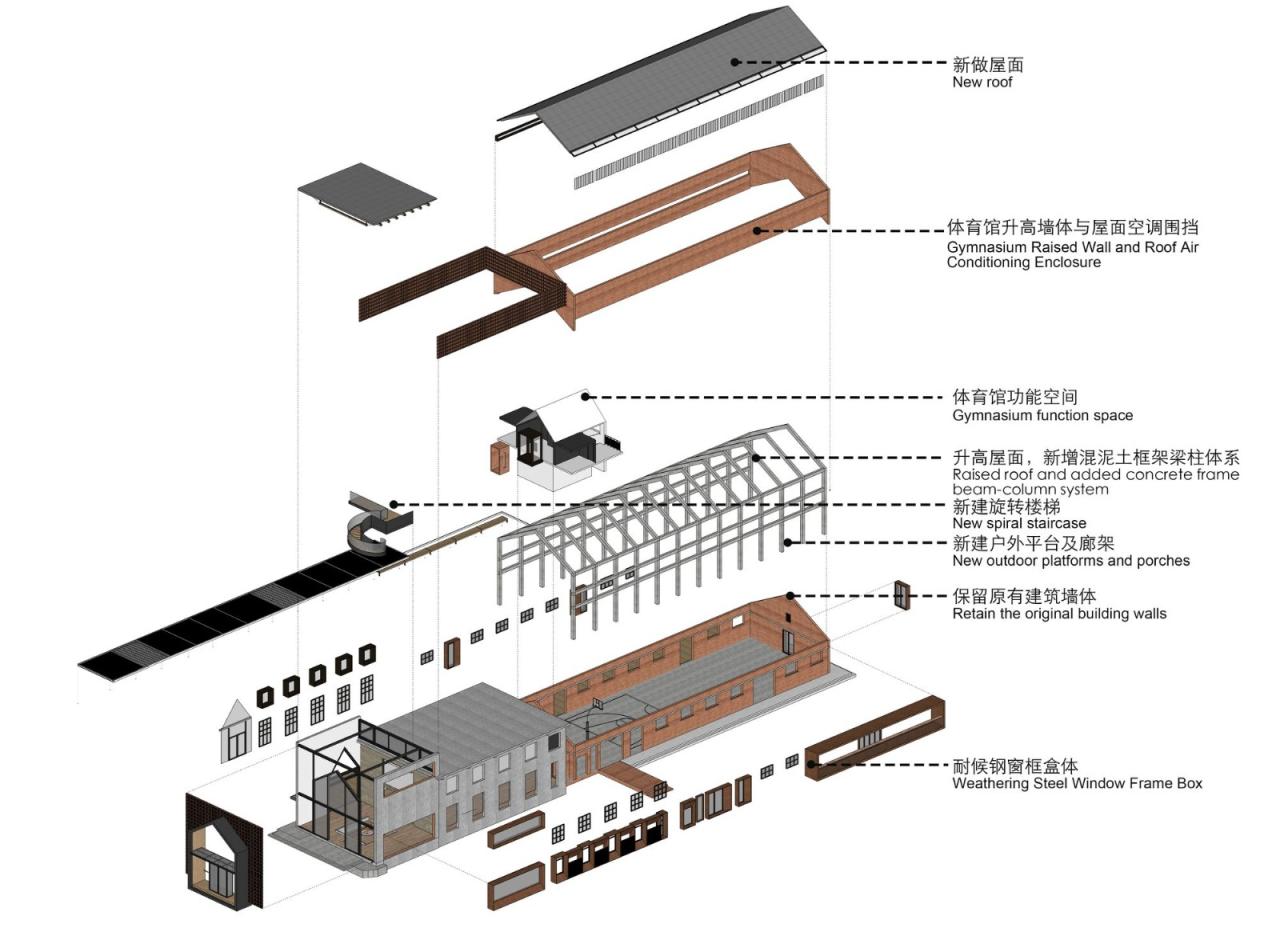 新做屋面
New roof

体育馆升高墙体与屋面空调围挡
Gymnasium Raised Wall and Roof Air Conditioning Enclosure

体育馆功能空间
Gymnasium function space

升高屋面，新增混泥土框架梁柱体系
Raised roof and added concrete frame beam-column system

新建旋转楼梯
New spiral staircase

新建户外平台及廊架
New outdoor platforms and porches

保留原有建筑墙体
Retain the original building walls

耐候钢窗框盒体
Weathering Steel Window Frame Box