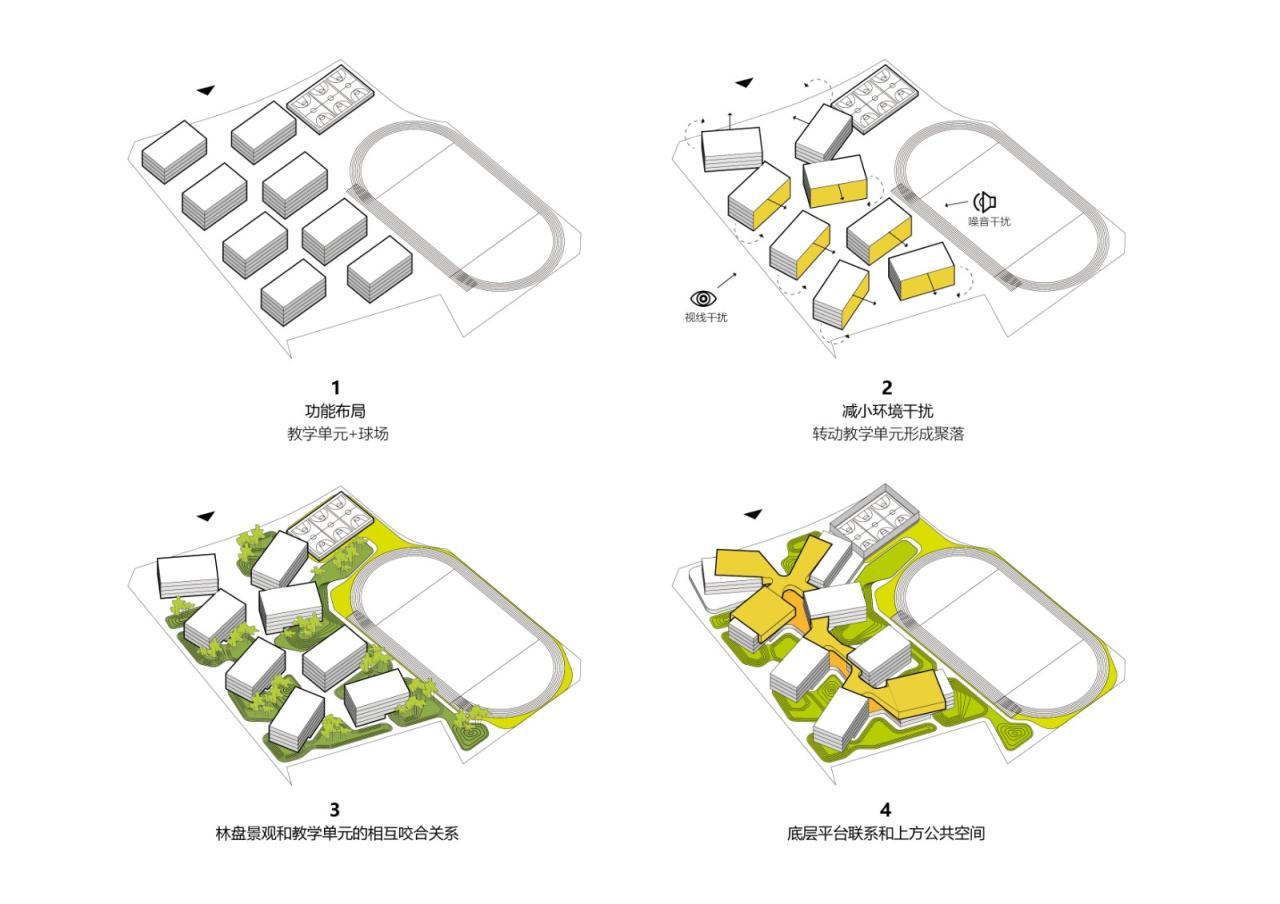 1
功能布局
教学单元+球场

噪音干扰
视线干扰

2
减小环境干扰
转动教学单元形成聚落

3
林盘景观和教学单元的相互咬合关系

4
底层平台联系和上方公共空间