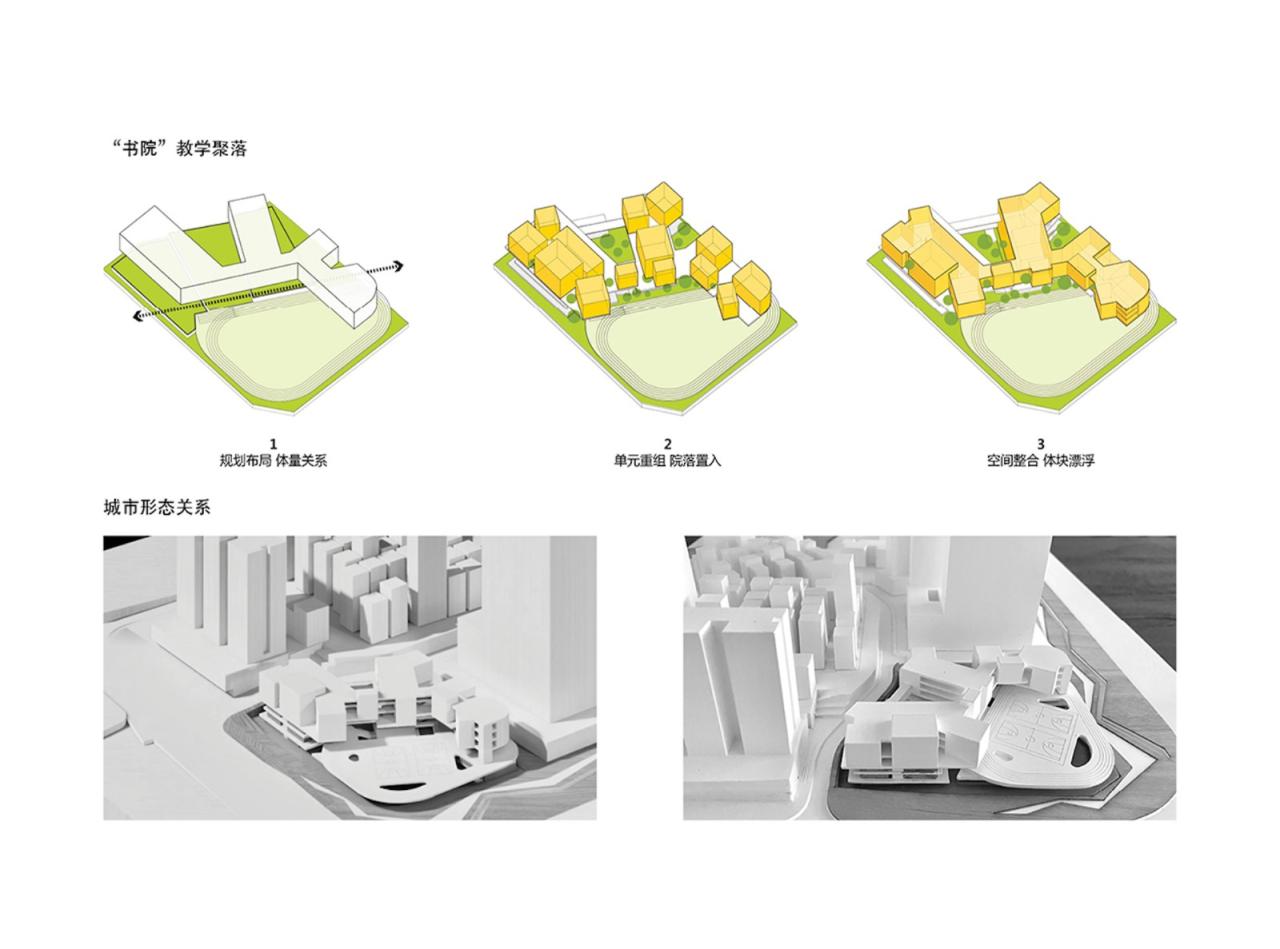 “书院”教学聚落

1
规划布局 体量关系

2
单元重组 院落置入

3
空间整合 体块漂浮

城市形态关系