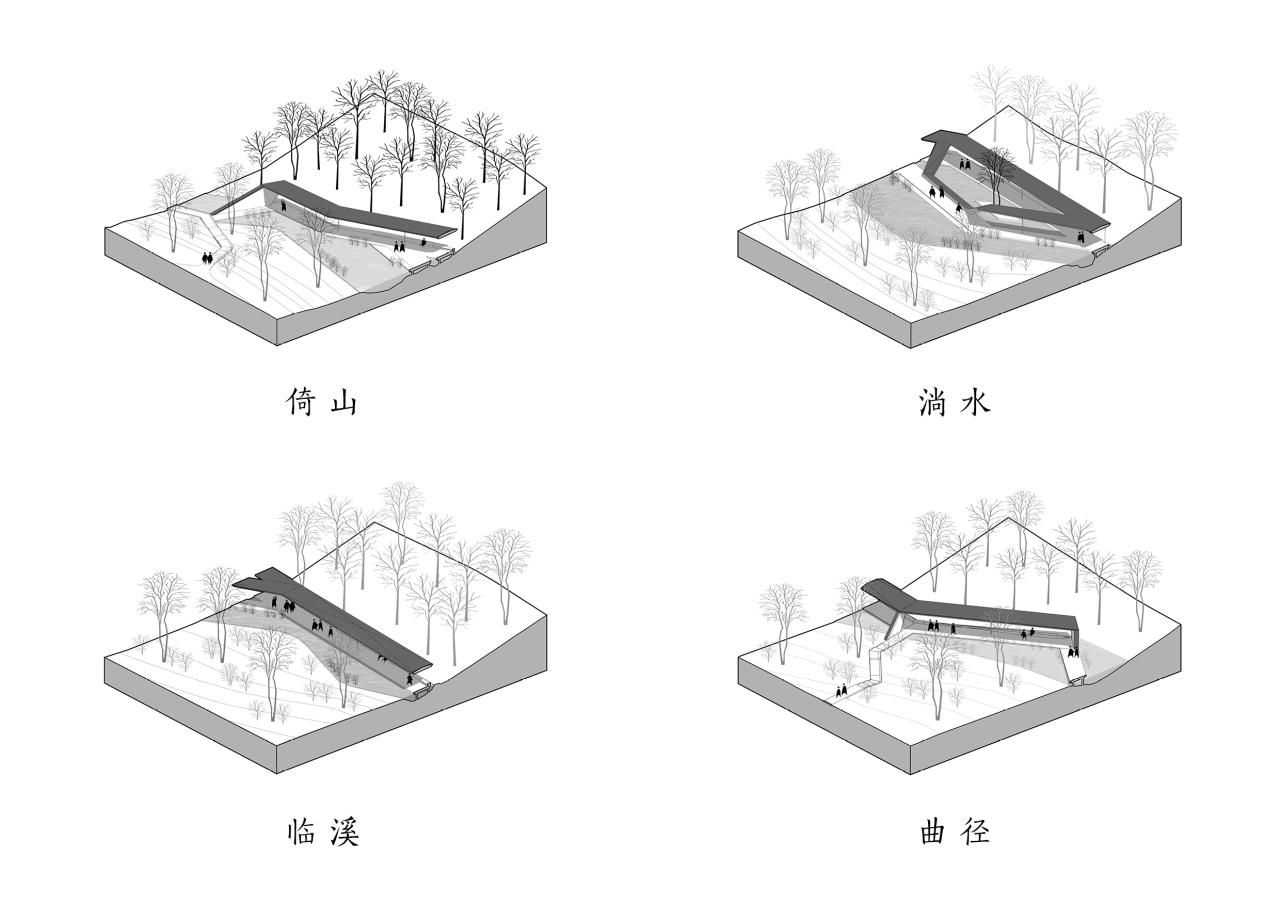 倚山

淌水

临溪

曲径