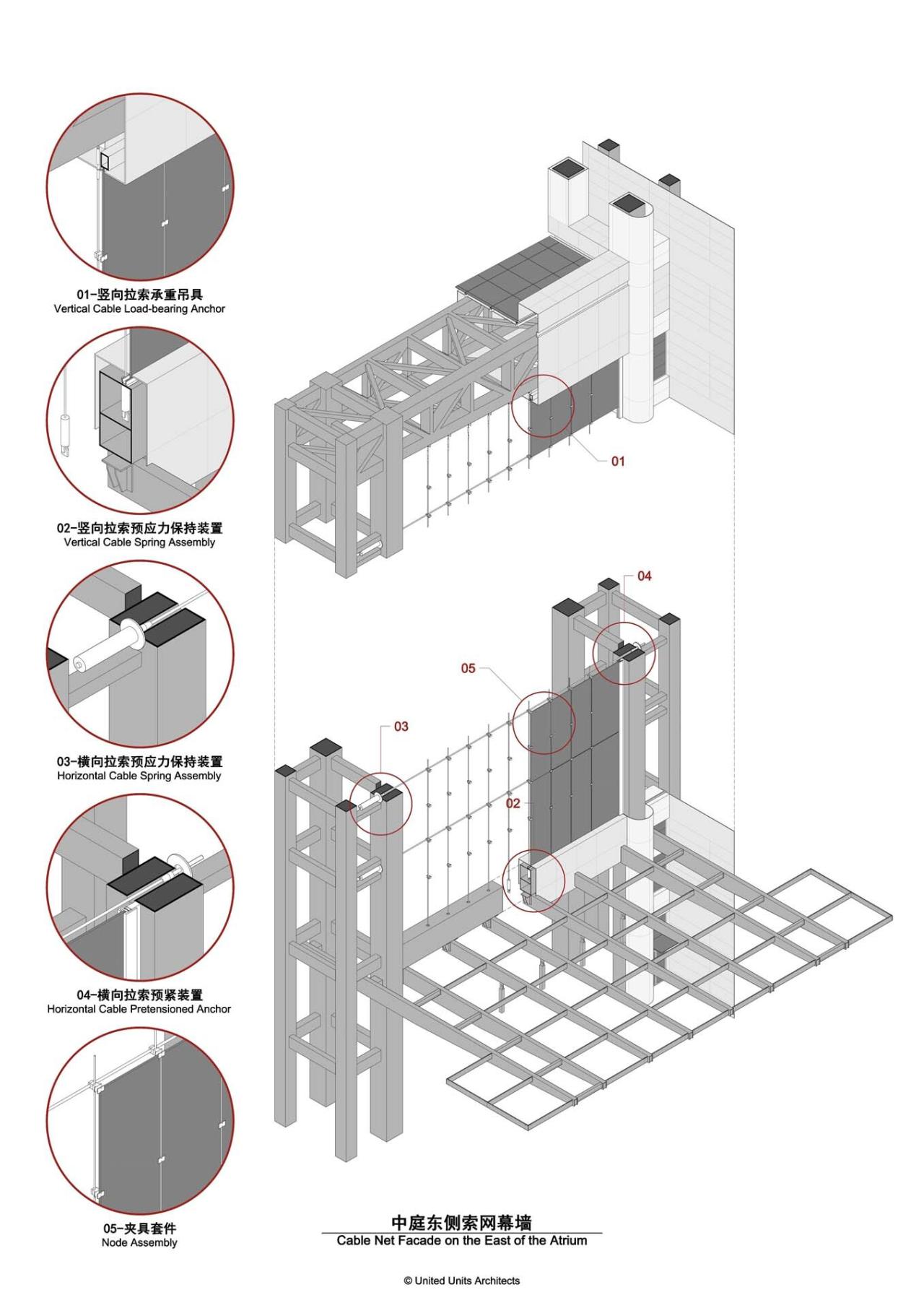 01-竖向拉索承重吊具
Vertical Cable Load-bearing Anchor

02-竖向拉索预应力保持装置
Vertical Cable Spring Assembly

03-横向拉索预应力保持装置
Horizontal Cable Spring Assembly

04-横向拉索预紧装置
Horizontal Cable Pretensioned Anchor

05-夹具套件
Node Assembly

01

04

05

03

02

中庭东侧索网幕墙
Cable Net Facade on the East of the Atrium

© United Units Architects