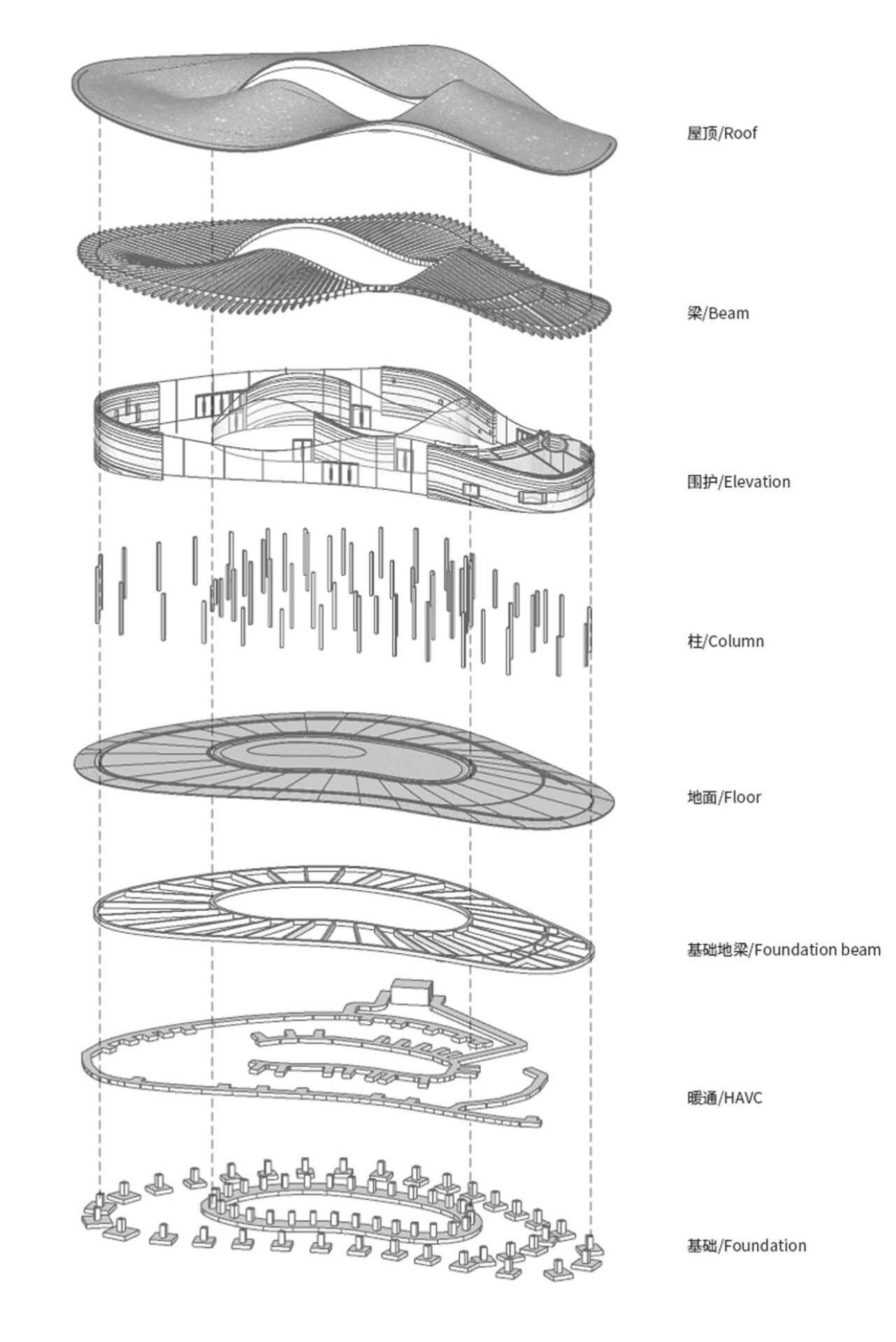 屋顶/Roof

梁/Beam

围护/Elevation

柱/Column

地面/Floor

基础地梁/Foundation beam

暖通/HAVC

基础/Foundation