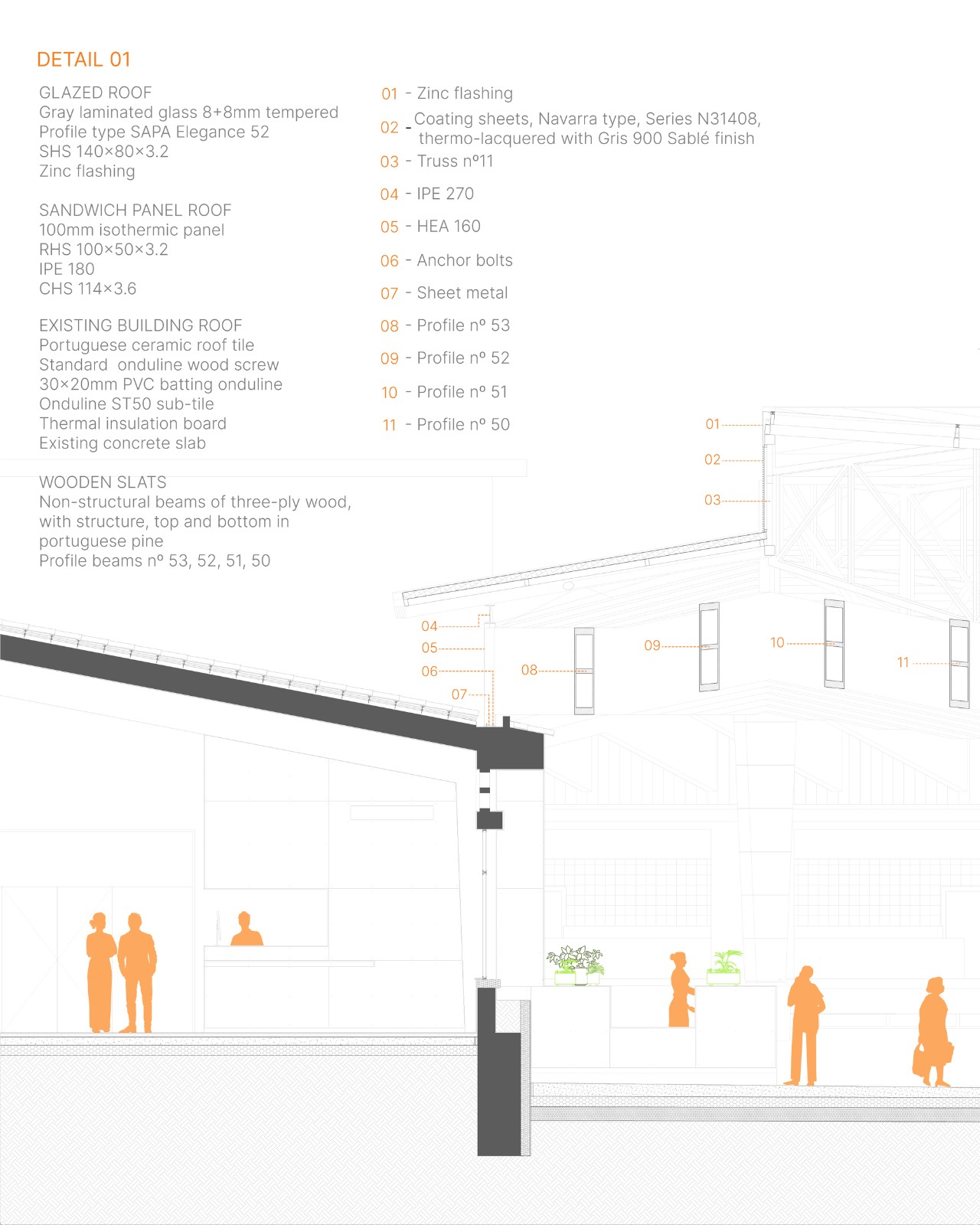 DETAIL 01

GLAZED ROOF
Gray laminated glass 8+8mm tempered
Profile type SAPA Elegance 52
SHS 140×80×3.2
Zinc flashing

SANDWICH PANEL ROOF
100mm isothermic panel
RHS 100×50×3.2
IPE 180
CHS 114×3.6

EXISTING BUILDING ROOF
Portuguese ceramic roof tile
Standard onduline wood screw
30×20mm PVC batting onduline
Onduline ST50 sub-tile
Thermal insulation board
Existing concrete slab

WOODEN SLATS
Non-structural beams of three-ply wood, with structure, top and bottom in portuguese pine
Profile beams nº 53, 52, 51, 50

01 - Zinc flashing
02 - Coating sheets, Navarra type, Series N31408, thermo-lacquered with Gris 900 Sablé finish
03 - Truss nº11
04 - IPE 270
05 - HEA 160
06 - Anchor bolts
07 - Sheet metal
08 - Profile nº 53
09 - Profile nº 52
10 - Profile nº 51
11 - Profile nº 50

01
02
03
04
05
06
07
08
09
10
11