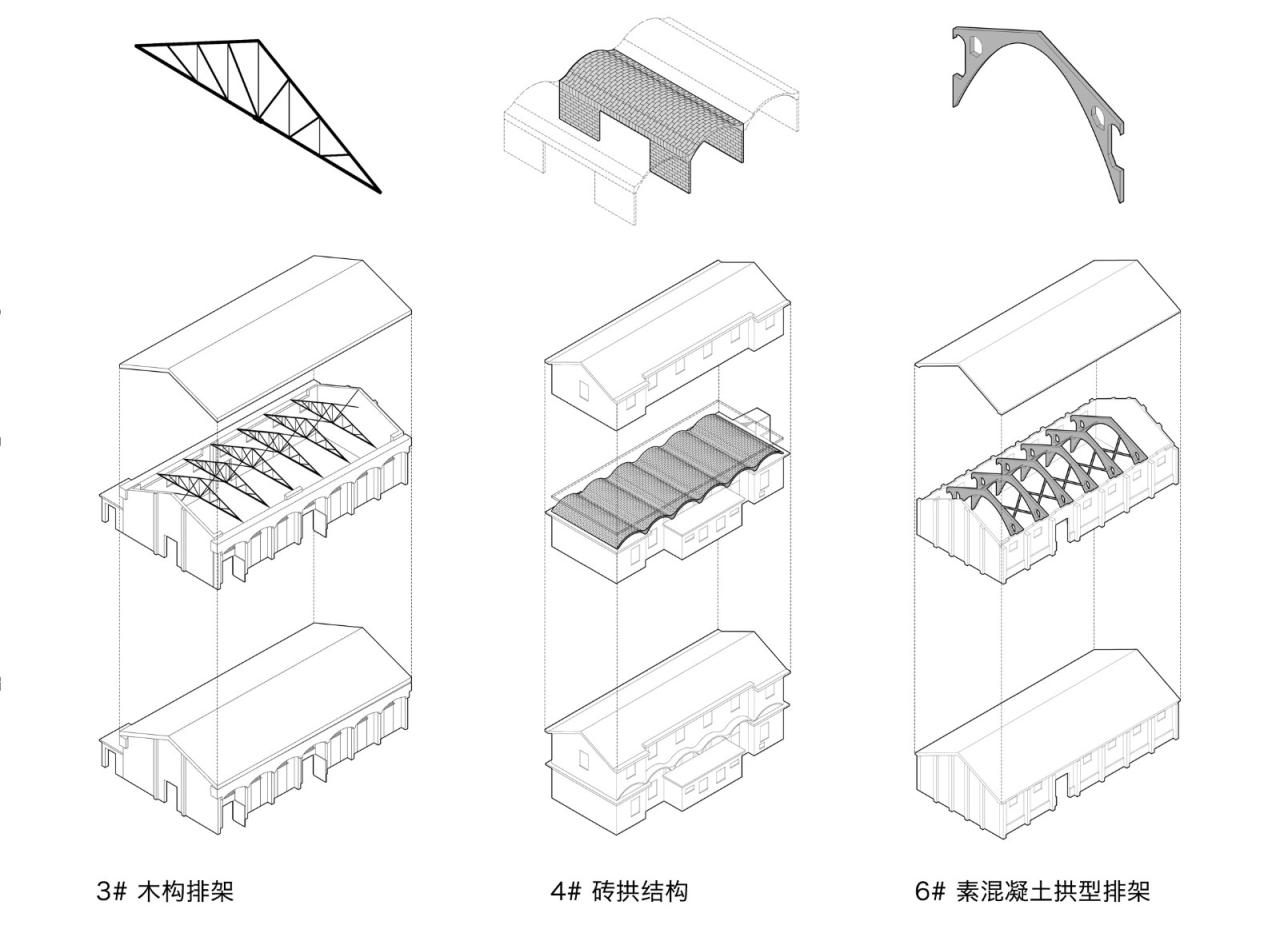 3# 木构排架

4# 砖拱结构

6# 素混凝土拱型排架