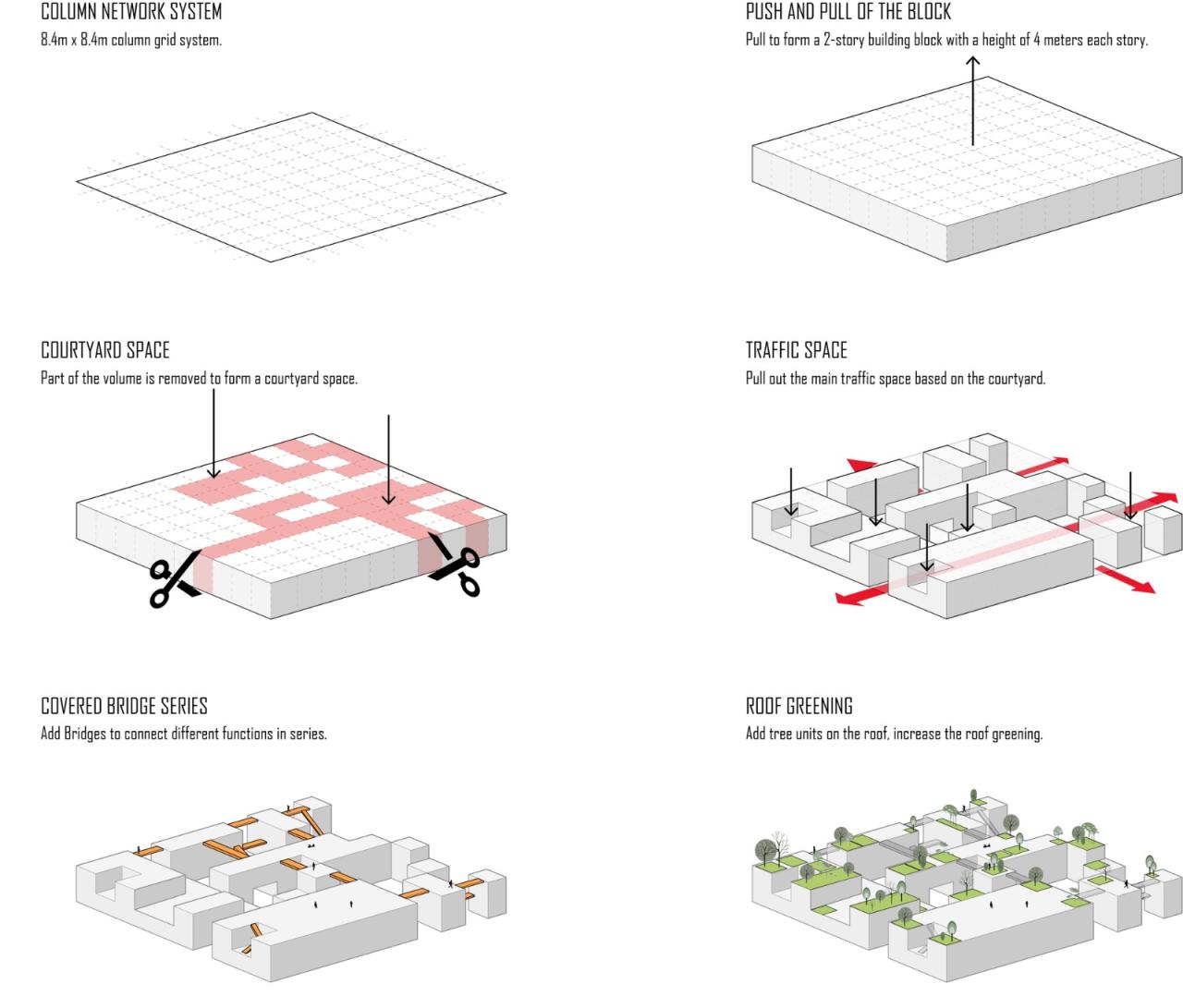 COLUMN NETWORK SYSTEM
8.4m x 8.4m column grid system.

PUSH AND PULL OF THE BLOCK
Pull to form a 2-story building block with a height of 4 meters each story.

COURTYARD SPACE
Part of the volume is removed to form a courtyard space.

TRAFFIC SPACE
Pull out the main traffic space based on the courtyard.

COVERED BRIDGE SERIES
Add Bridges to connect different functions in series.

ROOF GREENING
Add tree units on the roof, increase the roof greening.