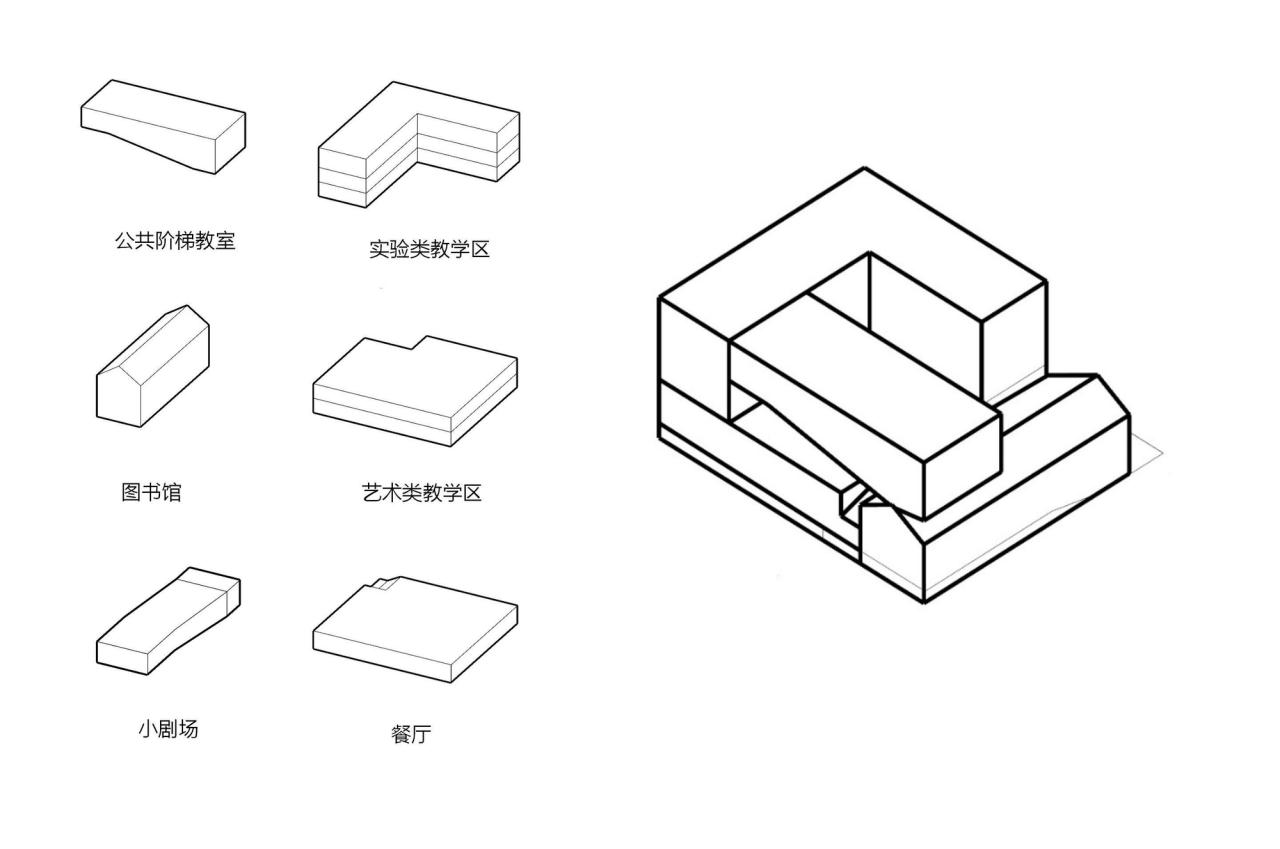 公共阶梯教室

实验类教学区

图书馆

艺术类教学区

小剧场

餐厅