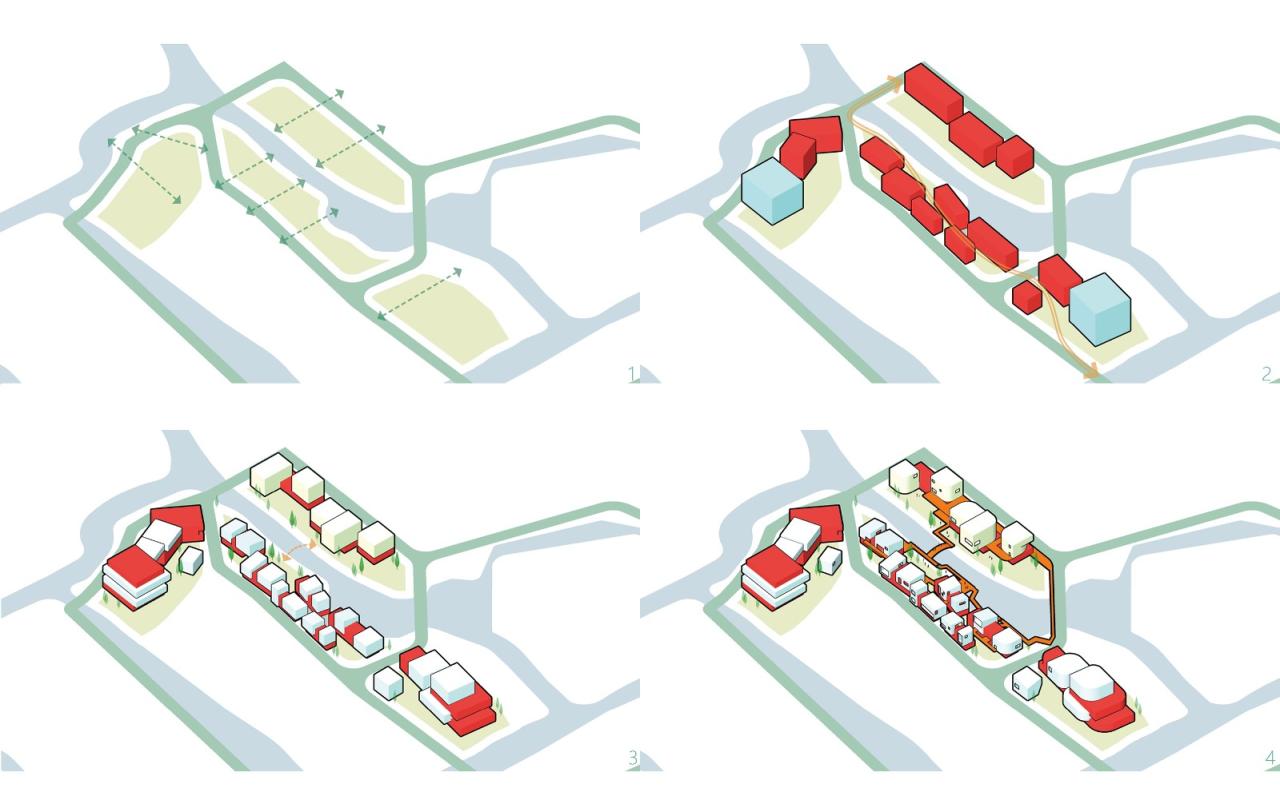 1

2

3

4