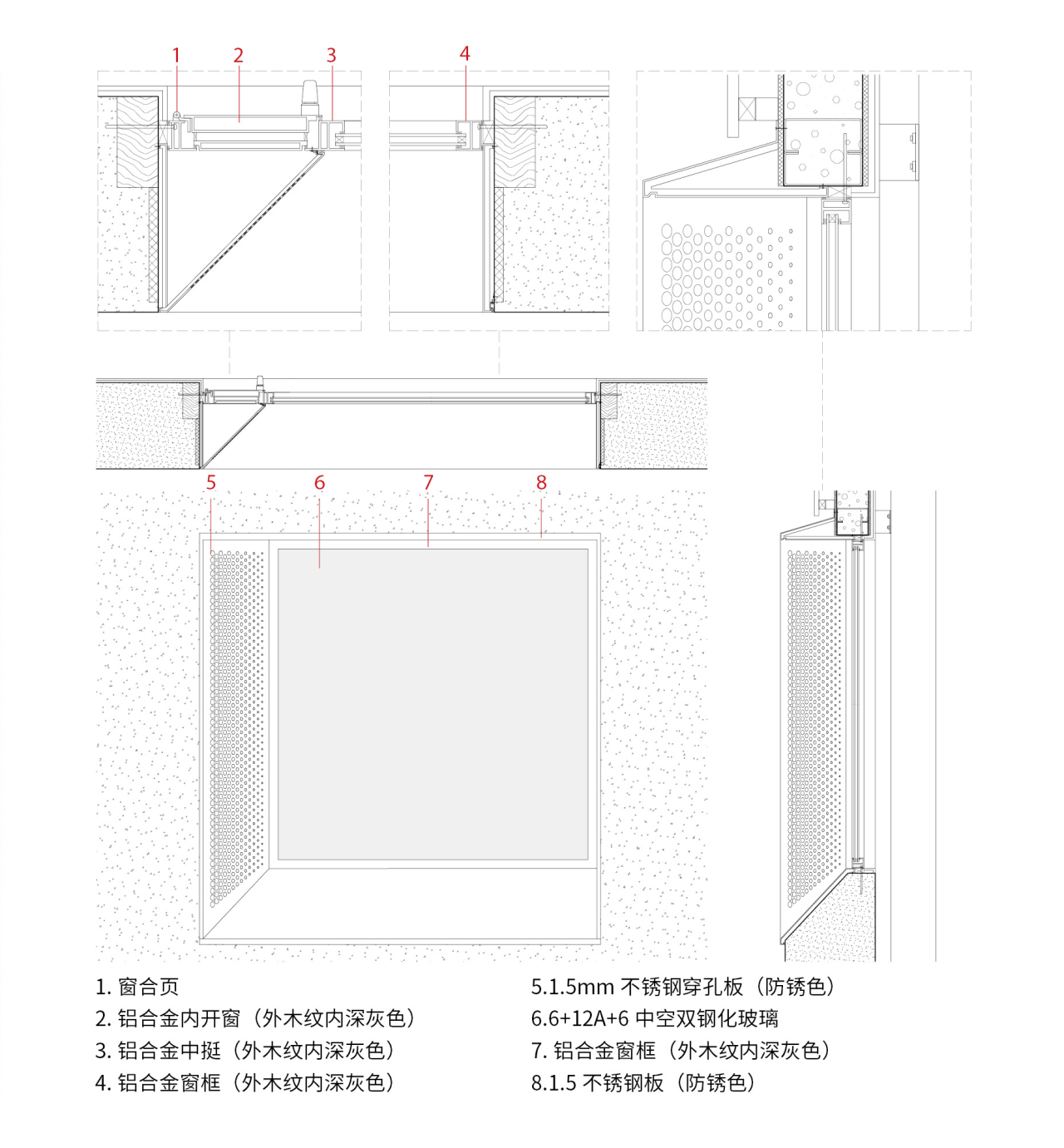 1 2 3

4

5 6 7 8

1. 窗合页
2. 铝合金内开窗（外木纹内深灰色）
3. 铝合金中挺（外木纹内深灰色）
4. 铝合金窗框（外木纹内深灰色）

5.1.5mm 不锈钢穿孔板（防锈色）
6.6+12A+6 中空双钢化玻璃
7. 铝合金窗框（外木纹内深灰色）
8.1.5 不锈钢板（防锈色）