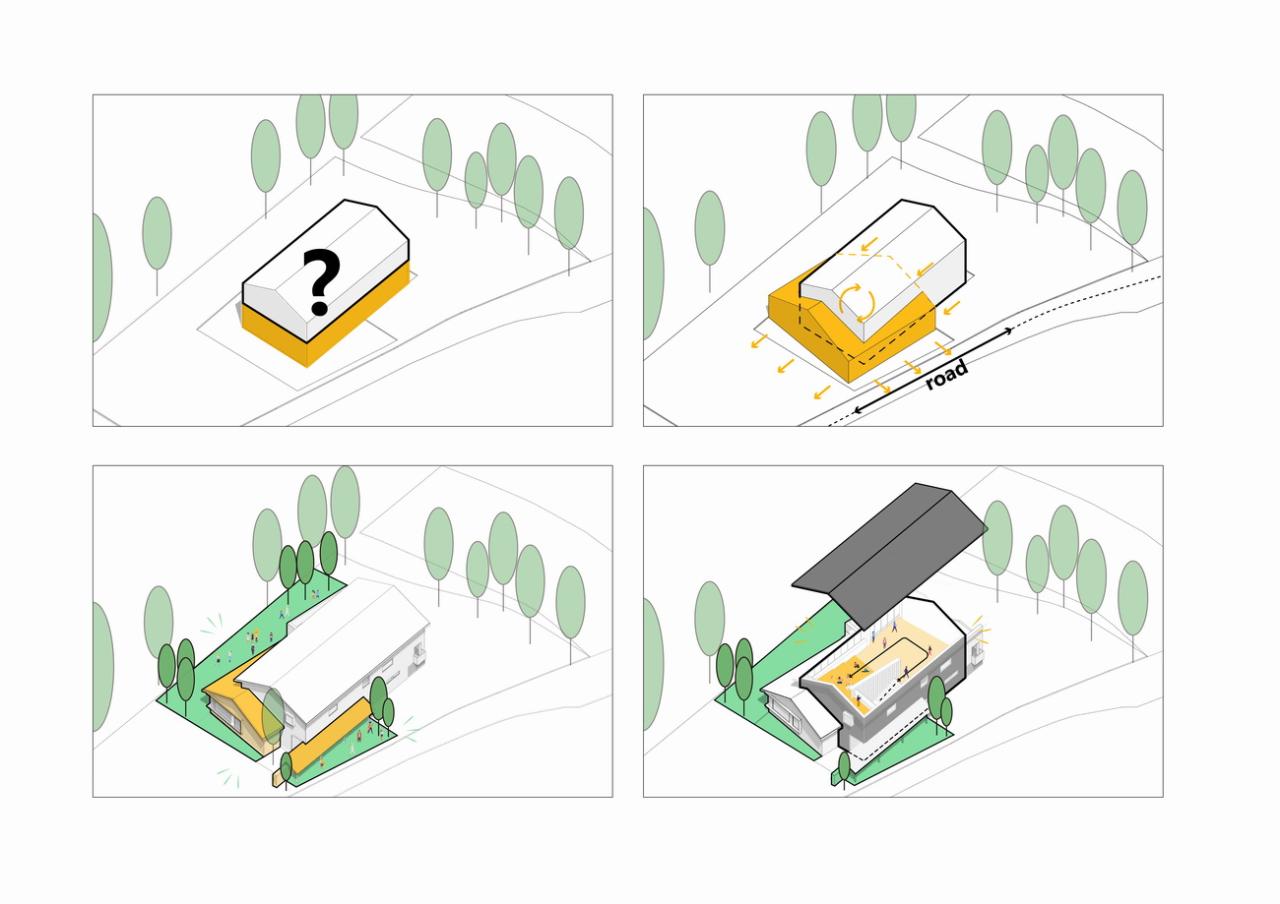 ?

road