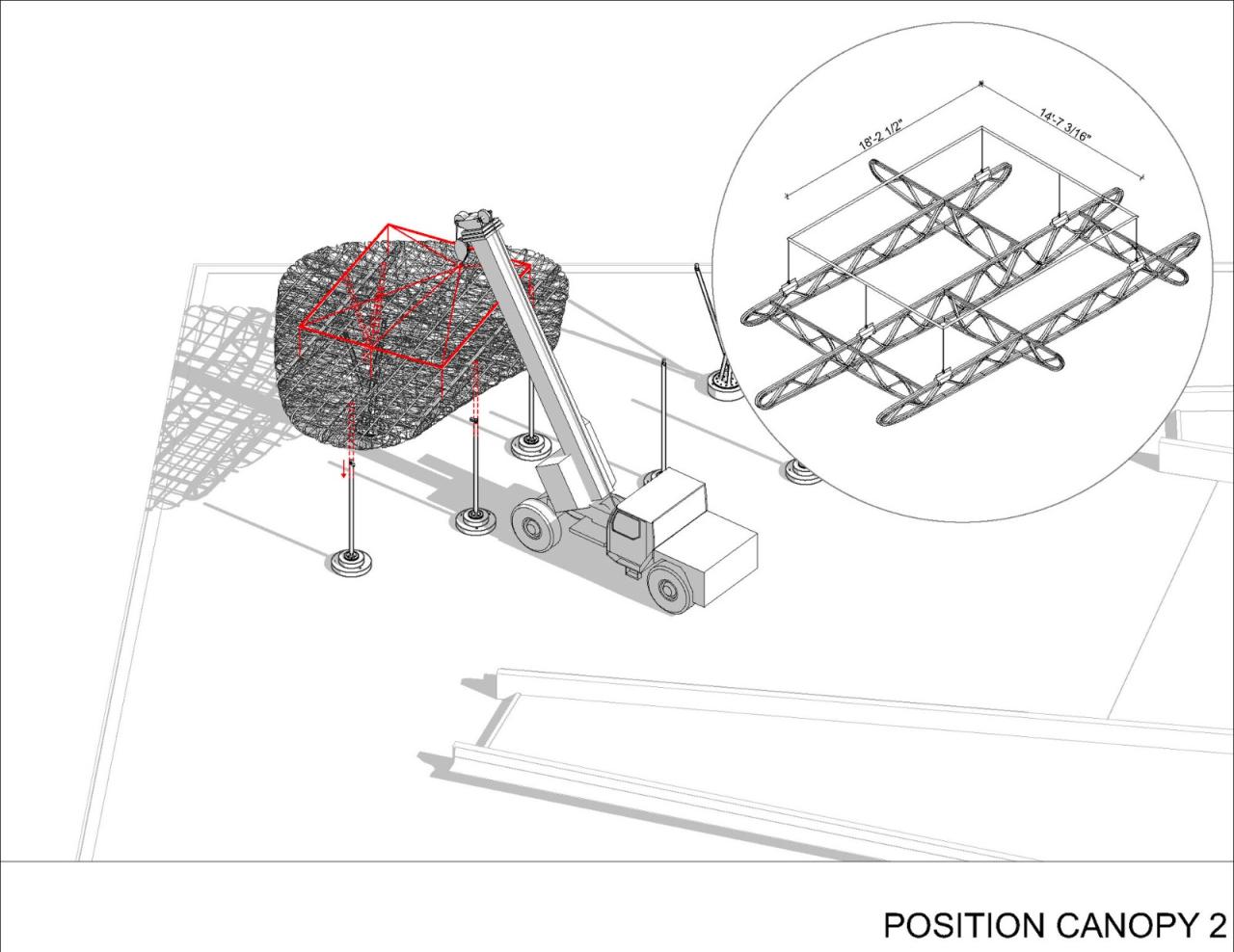 18'-2 1/2"

14'-7 3/16"

POSITION CANOPY 2