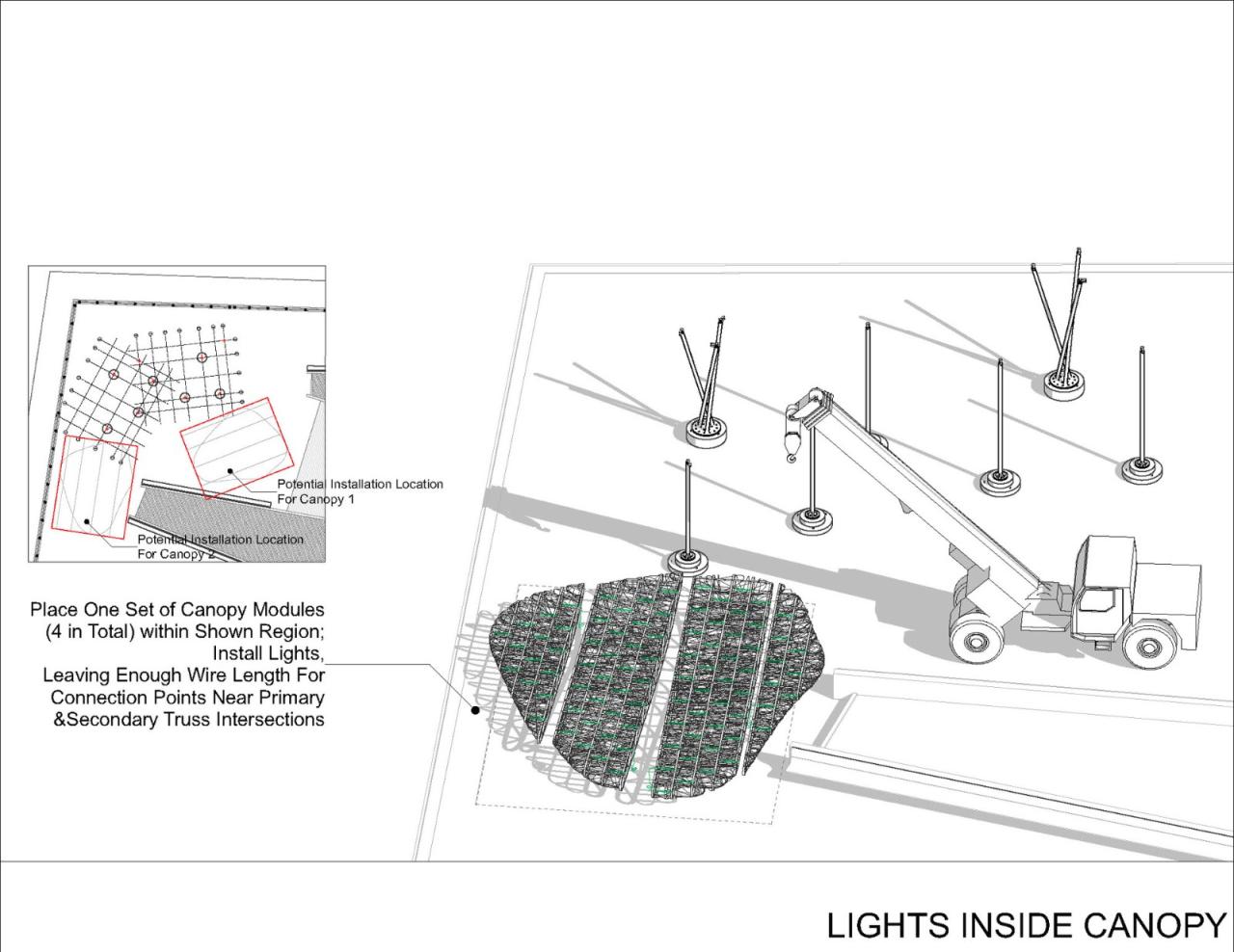 Potential Installation Location For Canopy 1

Potential Installation Location For Canopy 2

Place One Set of Canopy Modules (4 in Total) within Shown Region; Install Lights, Leaving Enough Wire Length For Connection Points Near Primary &Secondary Truss Intersections

LIGHTS INSIDE CANOPY