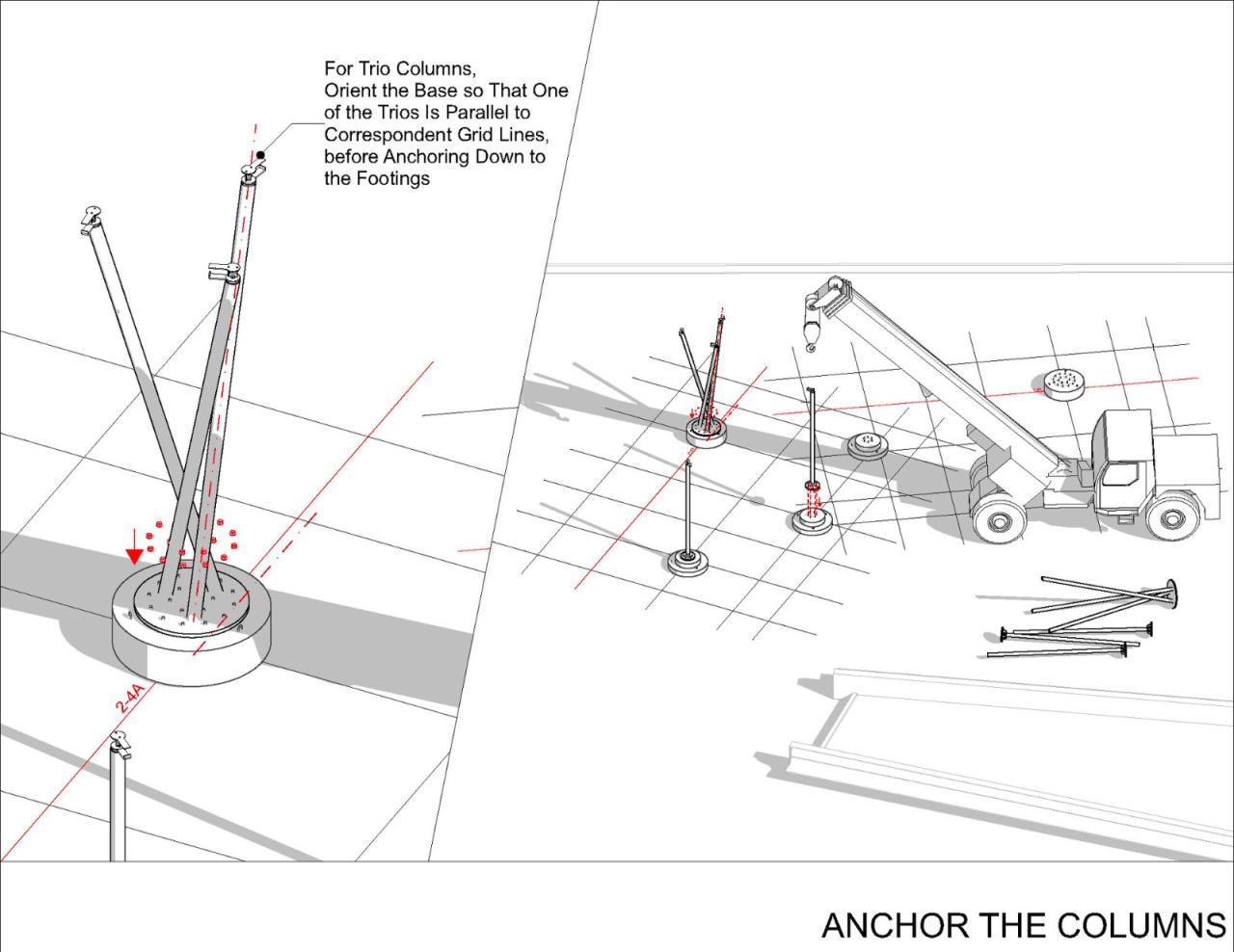 For Trio Columns,
Orient the Base so That One of the Trios Is Parallel to Correspondent Grid Lines, before Anchoring Down to the Footings

2-4A

ANCHOR THE COLUMNS