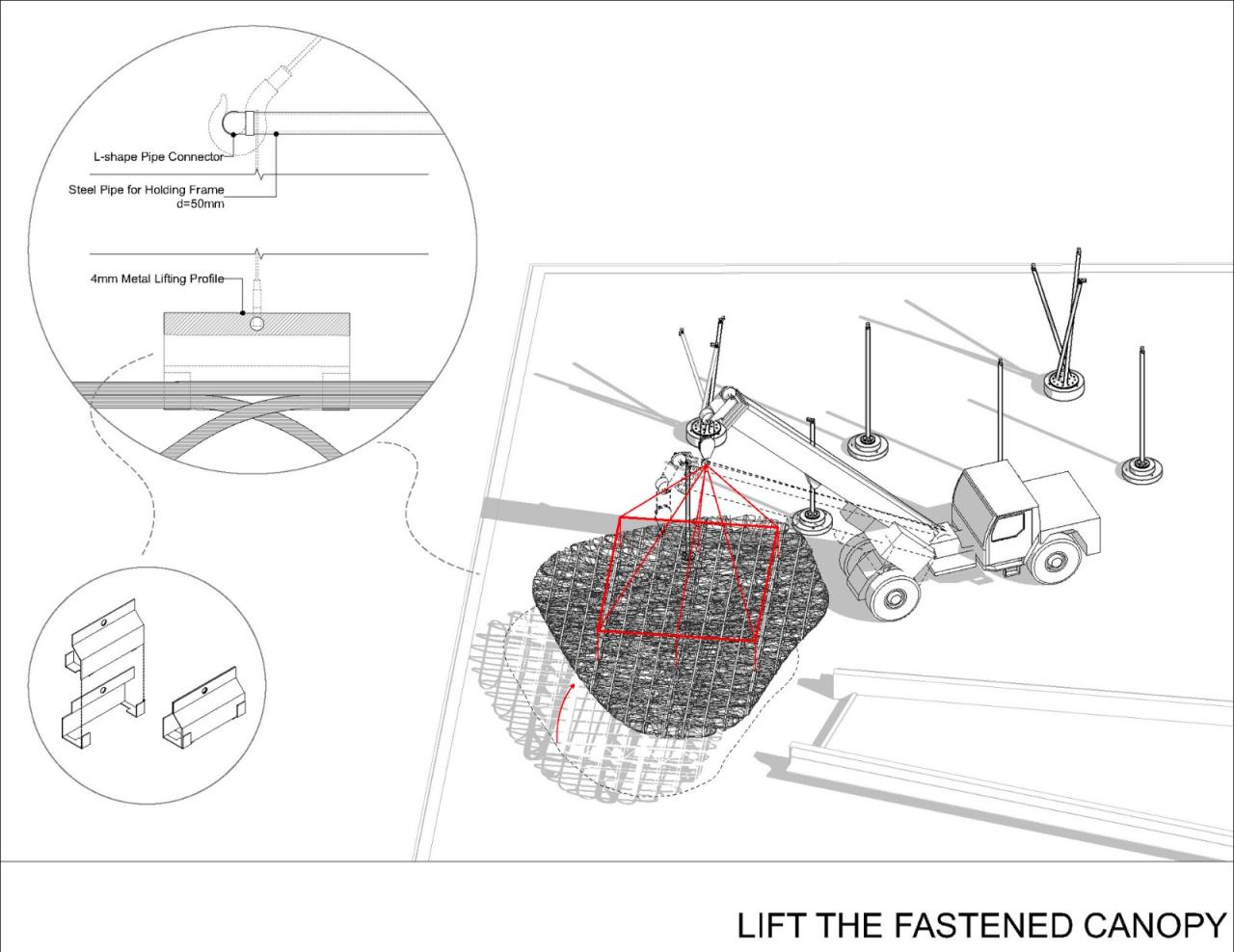 L-shape Pipe Connector
Steel Pipe for Holding Frame
d=50mm
4mm Metal Lifting Profile
LIFT THE FASTENED CANOPY