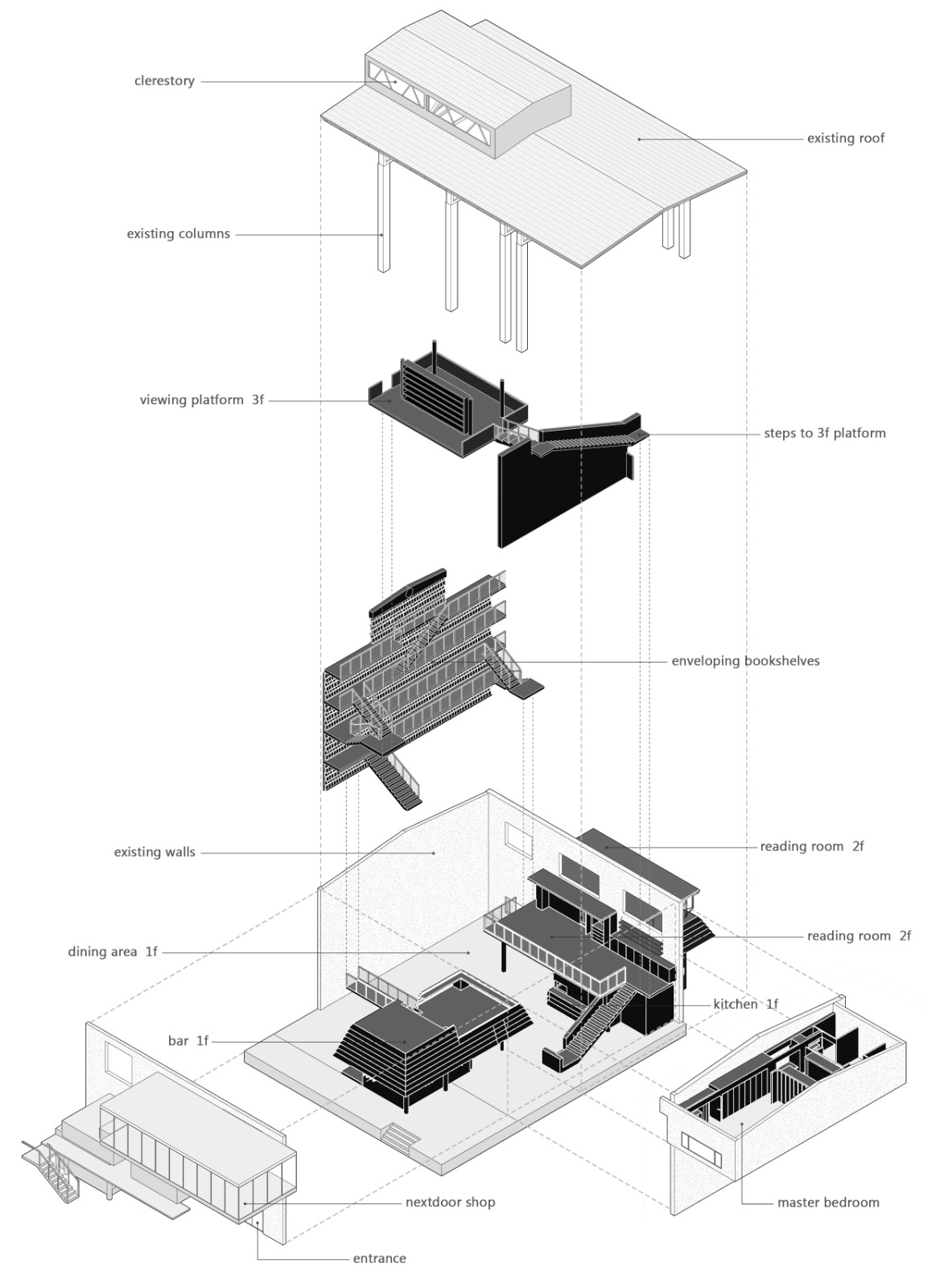 clerestory

existing roof

existing columns

viewing platform 3f

steps to 3f platform

enveloping bookshelves

existing walls

reading room 2f

reading room 2f

dining area 1f

kitchen 1f

bar 1f

nextdoor shop

master bedroom

entrance